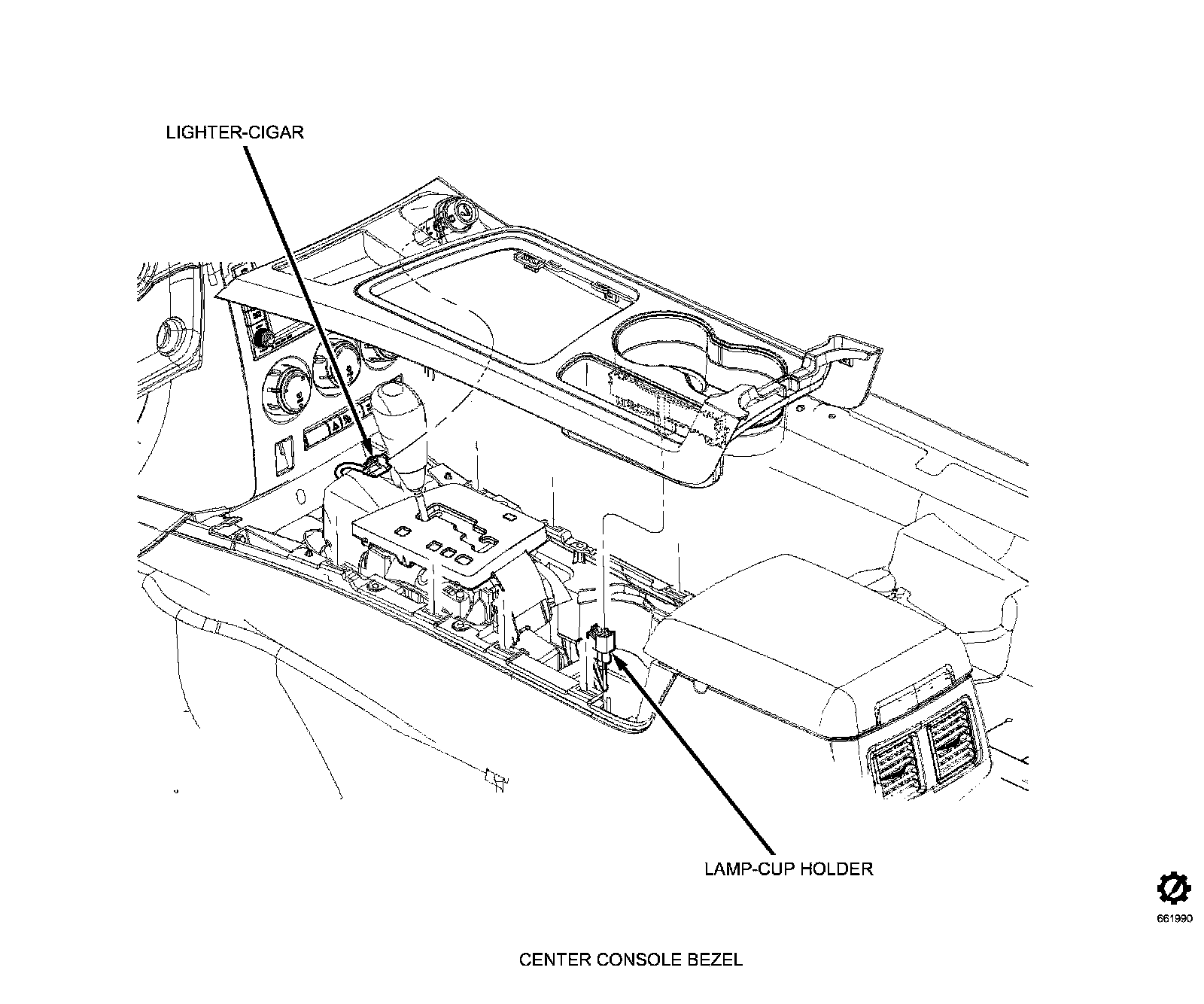 LIGHTER-CIGAR

LAMP-CUP HOLDER

661990

CENTER CONSOLE BEZEL