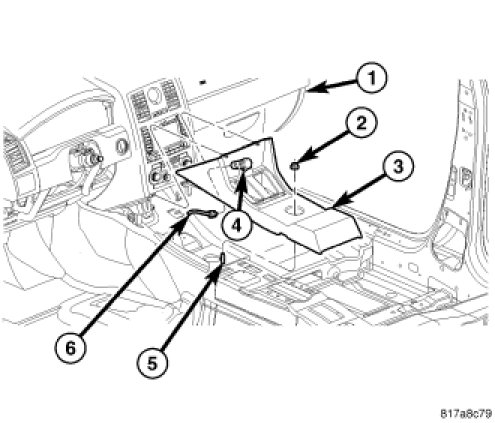 1
2
3
4
6
5
817a8c79