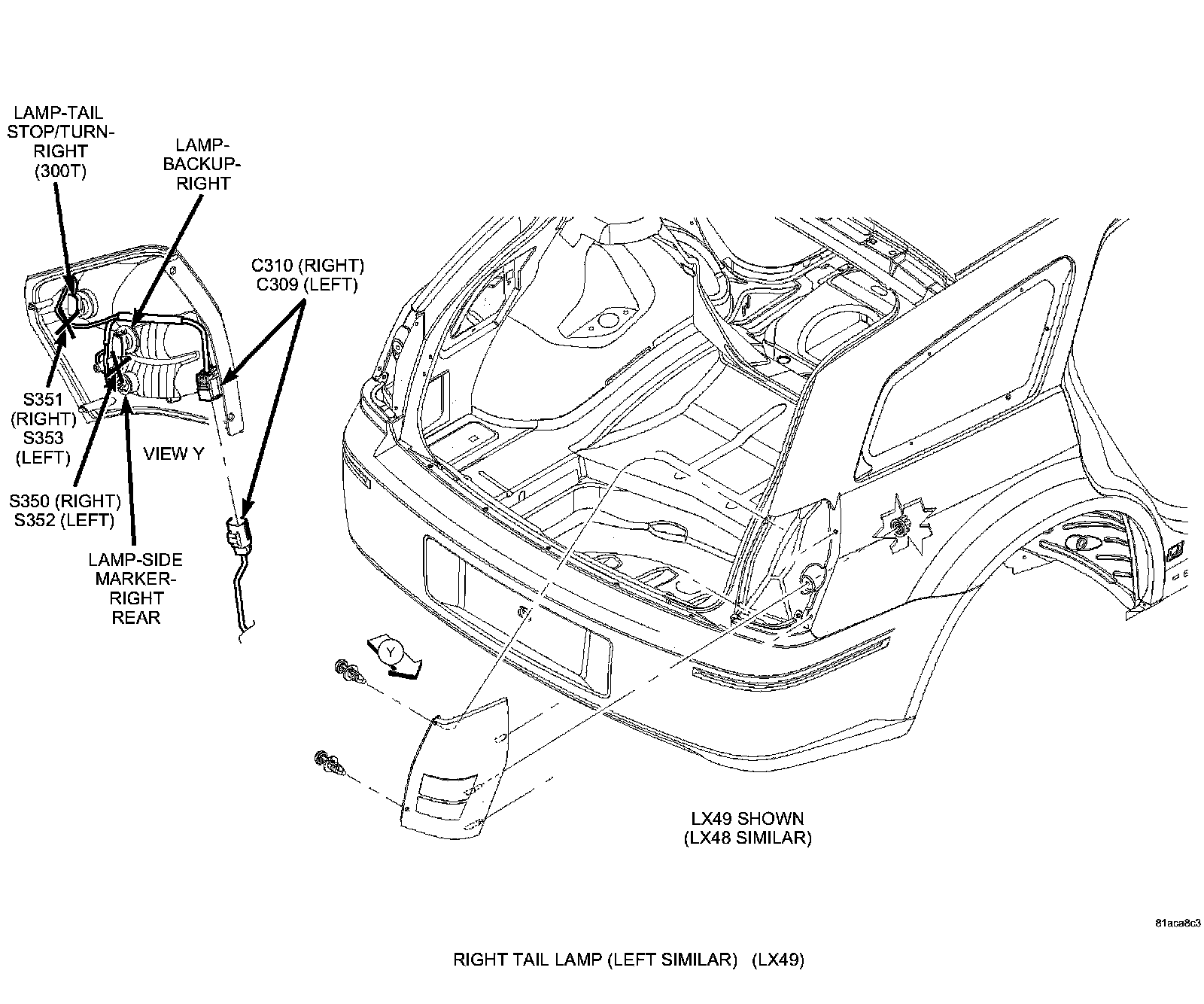 LAMP-TAIL STOP/TURN-RIGHT (300T)

LAMP-BACKUP-RIGHT

C310 (RIGHT)
C309 (LEFT)

S351 (RIGHT)
S353 (LEFT)

VIEW Y

S350 (RIGHT)
S352 (LEFT)

LAMP-SIDE MARKER-RIGHT REAR

Y

LX49 SHOWN
(LX48 SIMILAR)

81aca8c3

RIGHT TAIL LAMP (LEFT SIMILAR) (LX49)