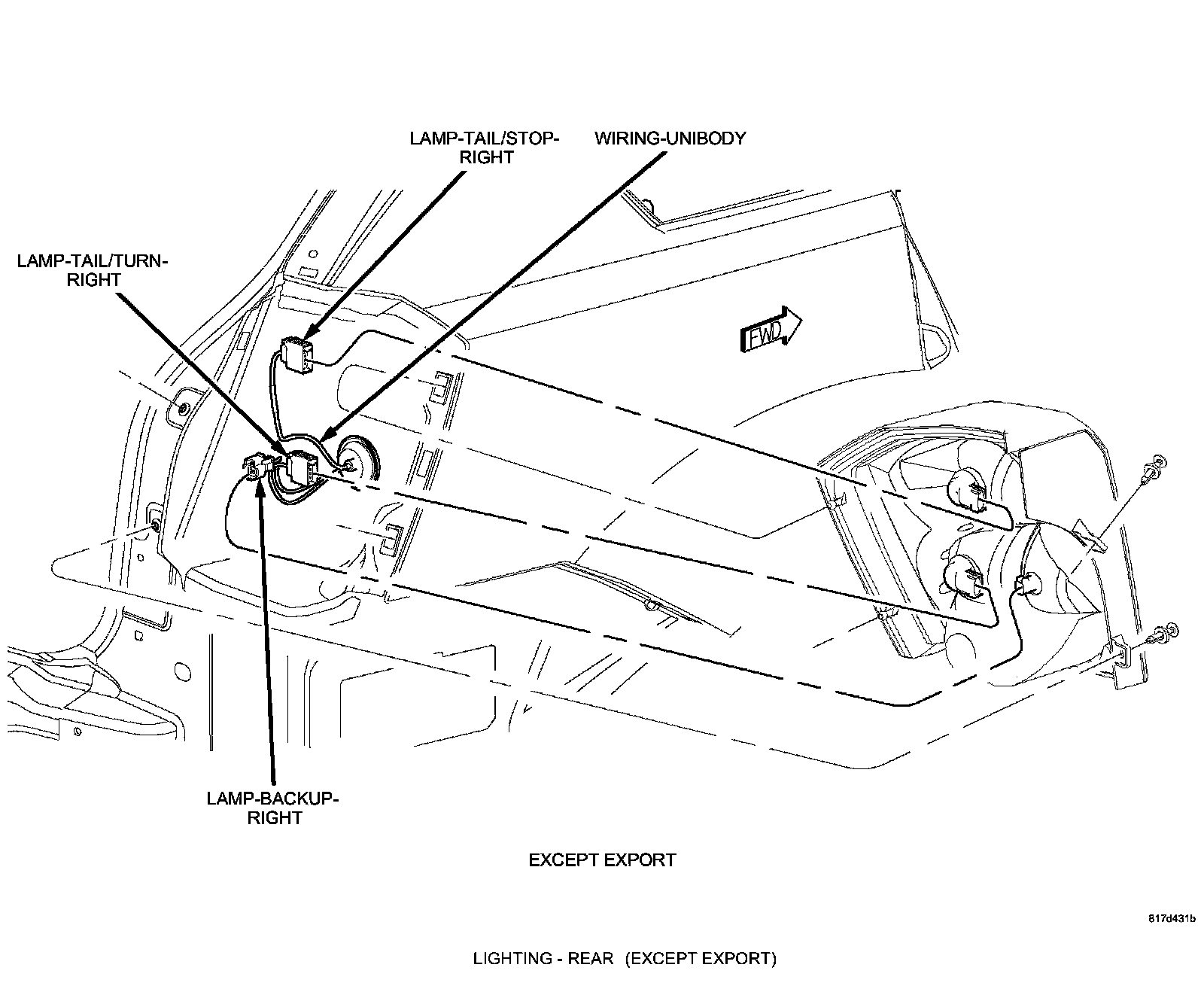 LAMP-TAIL/STOP-RIGHT

WIRING-UNIBODY

LAMP-TAIL/TURN-RIGHT

FWD

LAMP-BACKUP-RIGHT

EXCEPT EXPORT

817d431b

LIGHTING - REAR (EXCEPT EXPORT)