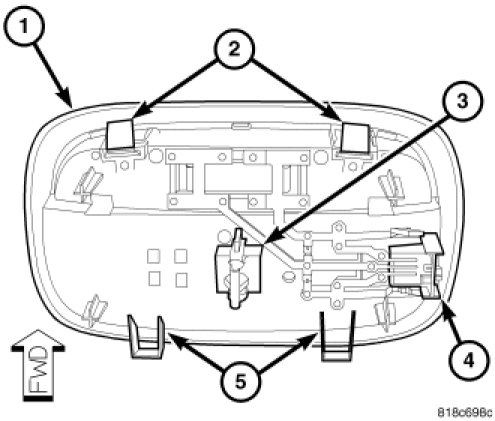 1
2
3
4
5
FWD
818c698c