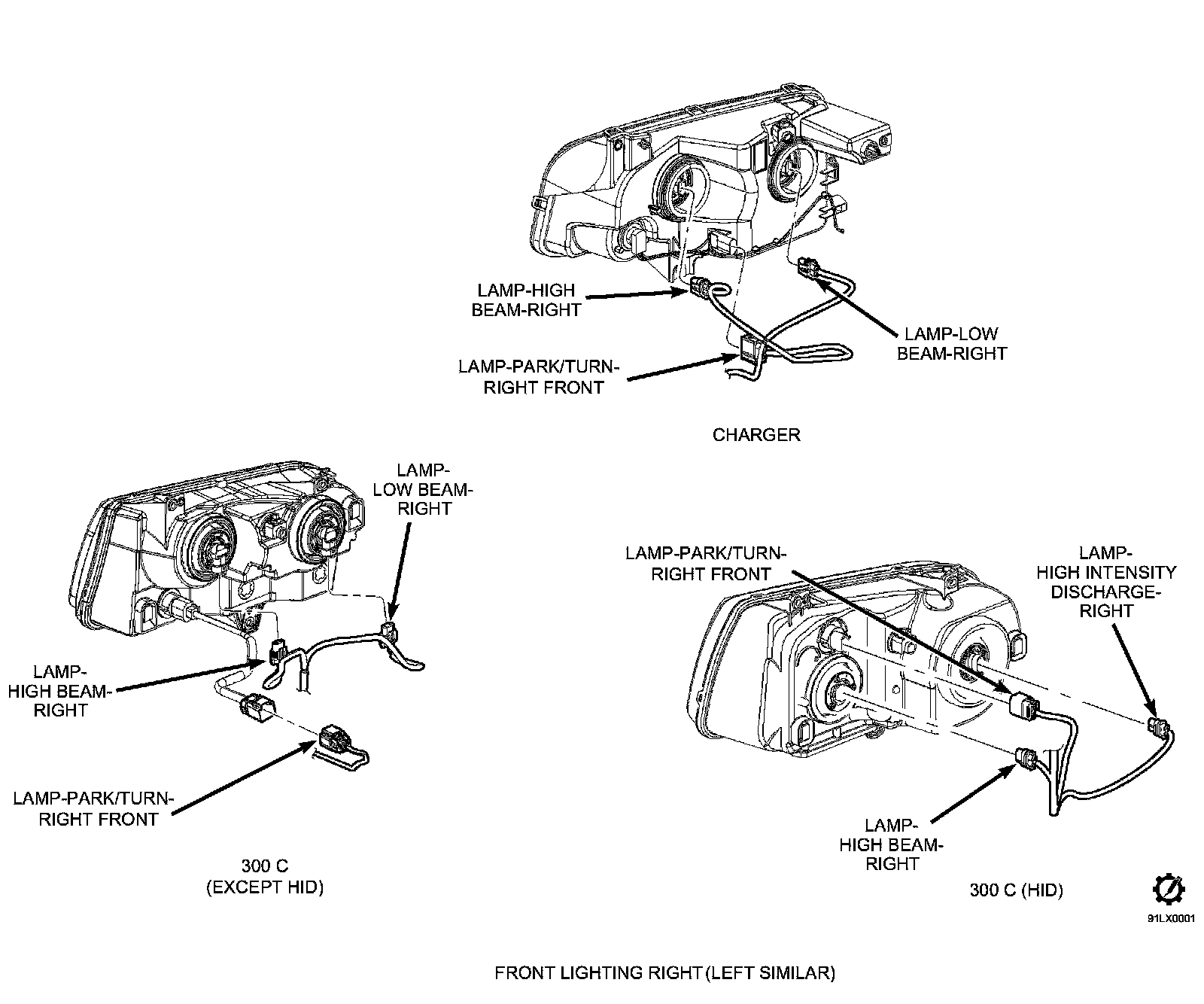 LAMP-HIGH BEAM-RIGHT

LAMP-LOW BEAM-RIGHT

LAMP-PARK/TURN-RIGHT FRONT

CHARGER

LAMP-LOW BEAM-RIGHT

LAMP-HIGH BEAM-RIGHT

LAMP-PARK/TURN-RIGHT FRONT

300 C (EXCEPT HID)

LAMP-PARK/TURN-RIGHT FRONT

LAMP-HIGH INTENSITY DISCHARGE-RIGHT

LAMP-HIGH BEAM-RIGHT

300 C (HID)

91LX0001

FRONT LIGHTING RIGHT (LEFT SIMILAR)