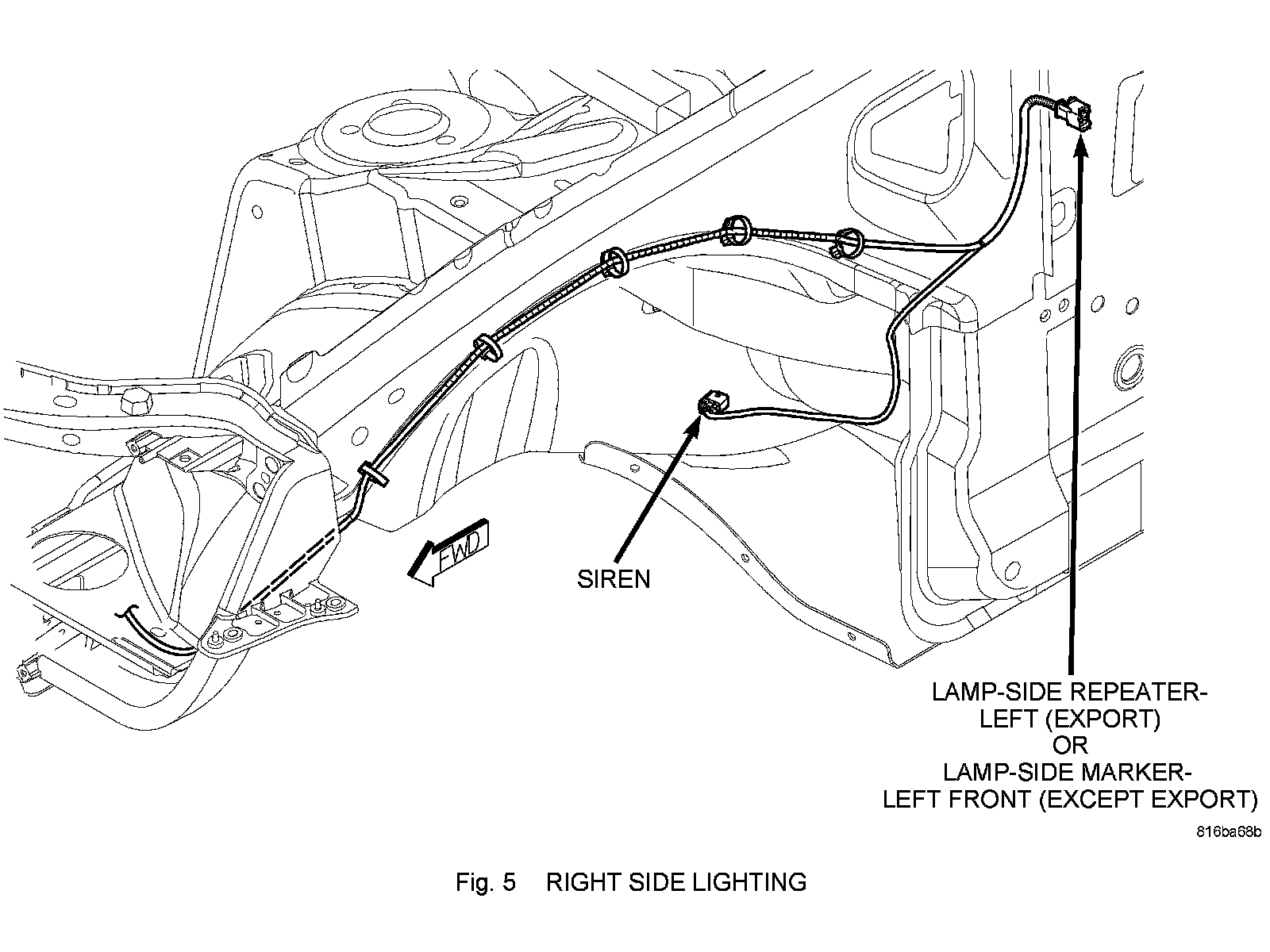 FWD

SIREN

LAMP-SIDE REPEATER-
LEFT (EXPORT)
OR
LAMP-SIDE MARKER-
LEFT FRONT (EXCEPT EXPORT)

816ba68b

Fig. 5 RIGHT SIDE LIGHTING