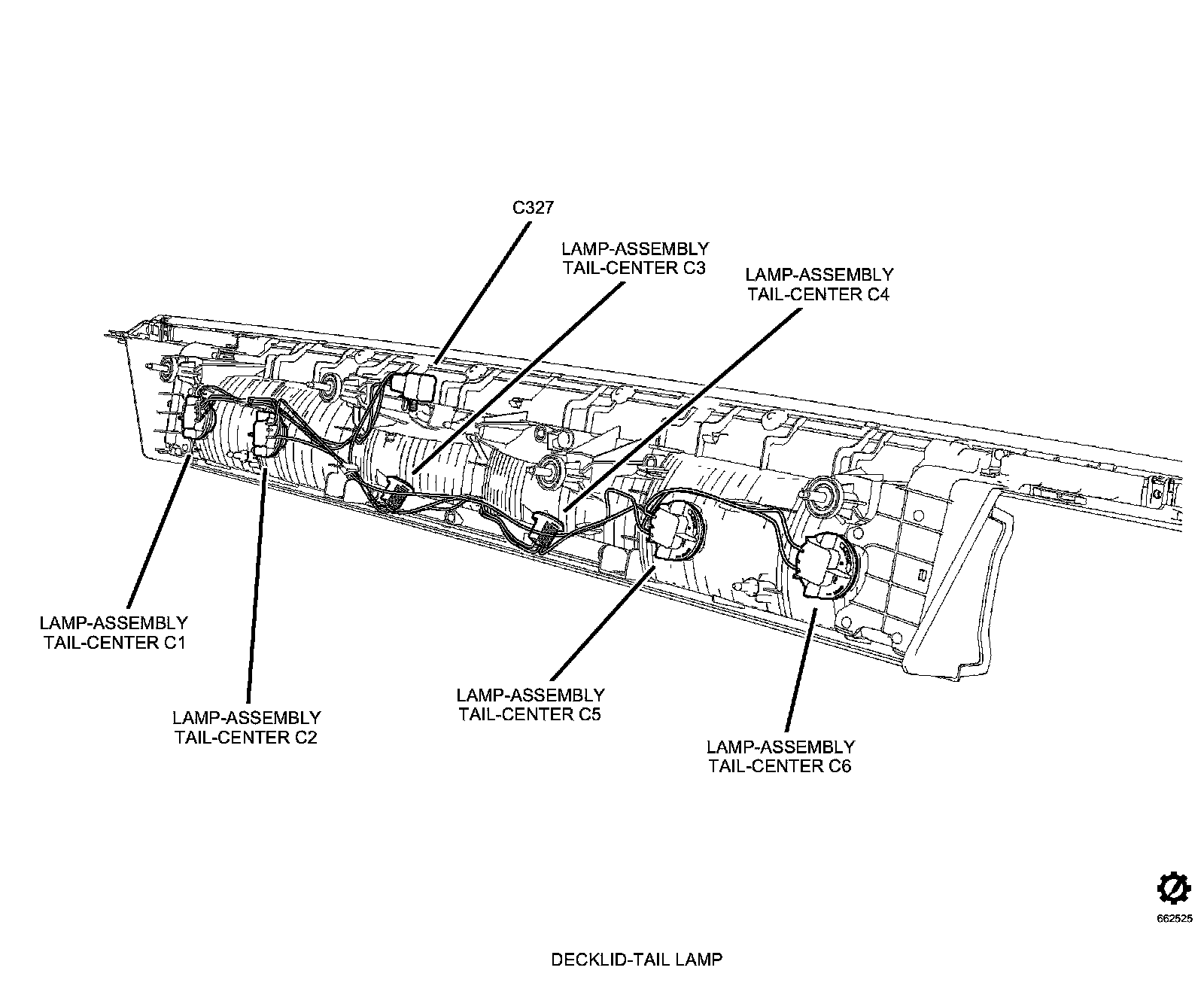 C327

LAMP-ASSEMBLY TAIL-CENTER C3

LAMP-ASSEMBLY TAIL-CENTER C4

LAMP-ASSEMBLY TAIL-CENTER C1

LAMP-ASSEMBLY TAIL-CENTER C2

LAMP-ASSEMBLY TAIL-CENTER C5

LAMP-ASSEMBLY TAIL-CENTER C6

662525

DECKLID-TAIL LAMP