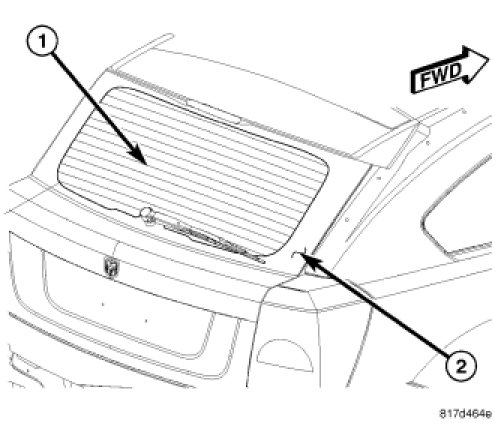 1

FWD

2

817d464e