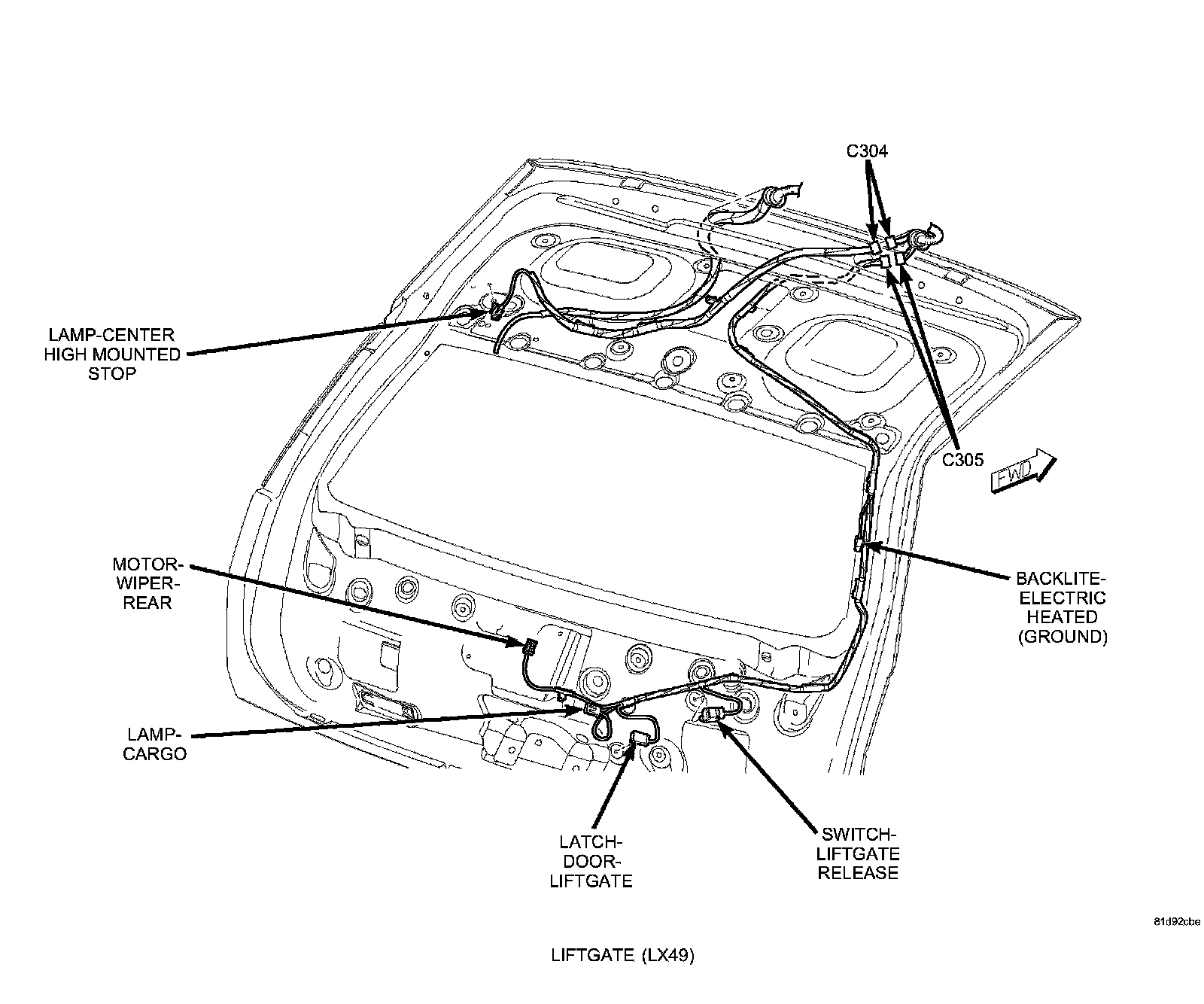 C304

LAMP-CENTER HIGH MOUNTED STOP

C305

FWD

MOTOR-WIPER-REAR

BACKLITE-ELECTRIC HEATED (GROUND)

LAMP-CARGO

LATCH-DOOR-LIFTGATE

SWITCH-LIFTGATE RELEASE

81d92cbe

LIFTGATE (LX49)