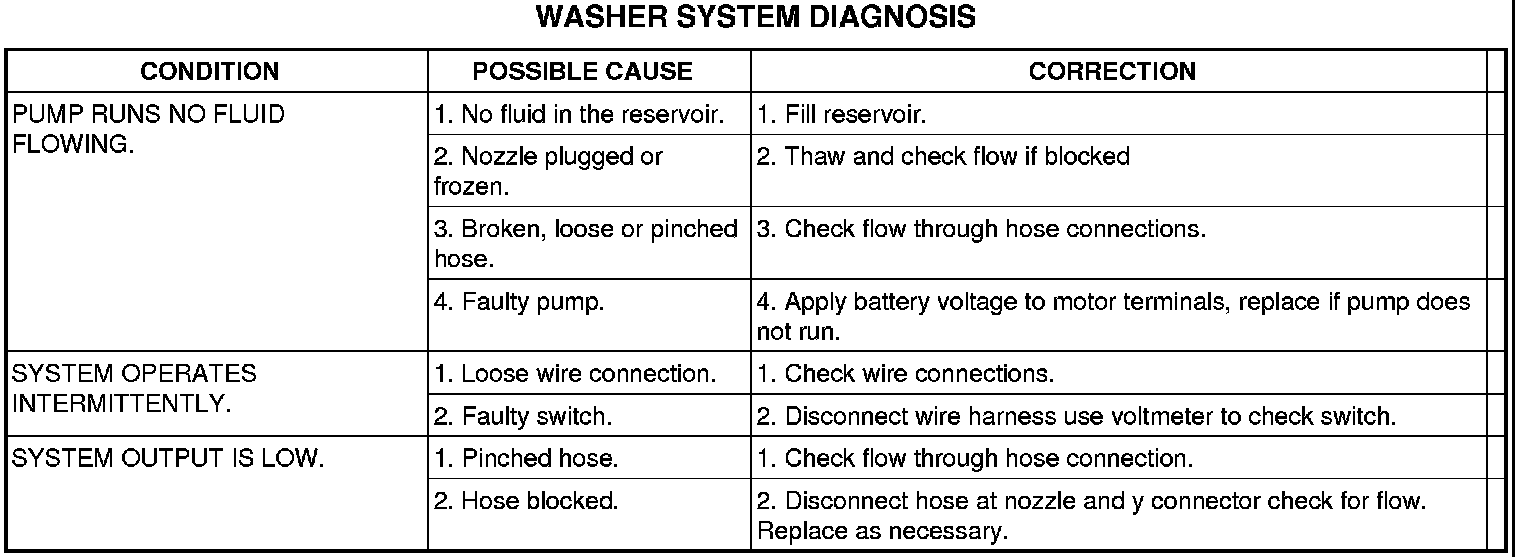 WASHER SYSTEM DIAGNOSIS

| CONDITION | POSSIBLE CAUSE | CORRECTION |
|---|---|---|
| PUMP RUNS NO FLUID FLOWING. | 1. No fluid in the reservoir. | 1. Fill reservoir. |
| | 2. Nozzle plugged or frozen. | 2. Thaw and check flow if blocked |
| | 3. Broken, loose or pinched hose. | 3. Check flow through hose connections. |
| | 4. Faulty pump. | 4. Apply battery voltage to motor terminals, replace if pump does not run. |
| SYSTEM OPERATES INTERMITTENTLY. | 1. Loose wire connection. | 1. Check wire connections. |
| | 2. Faulty switch. | 2. Disconnect wire harness use voltmeter to check switch. |
| SYSTEM OUTPUT IS LOW. | 1. Pinched hose. | 1. Check flow through hose connection. |
| | 2. Hose blocked. | 2. Disconnect hose at nozzle and y connector check for flow. Replace as necessary. |