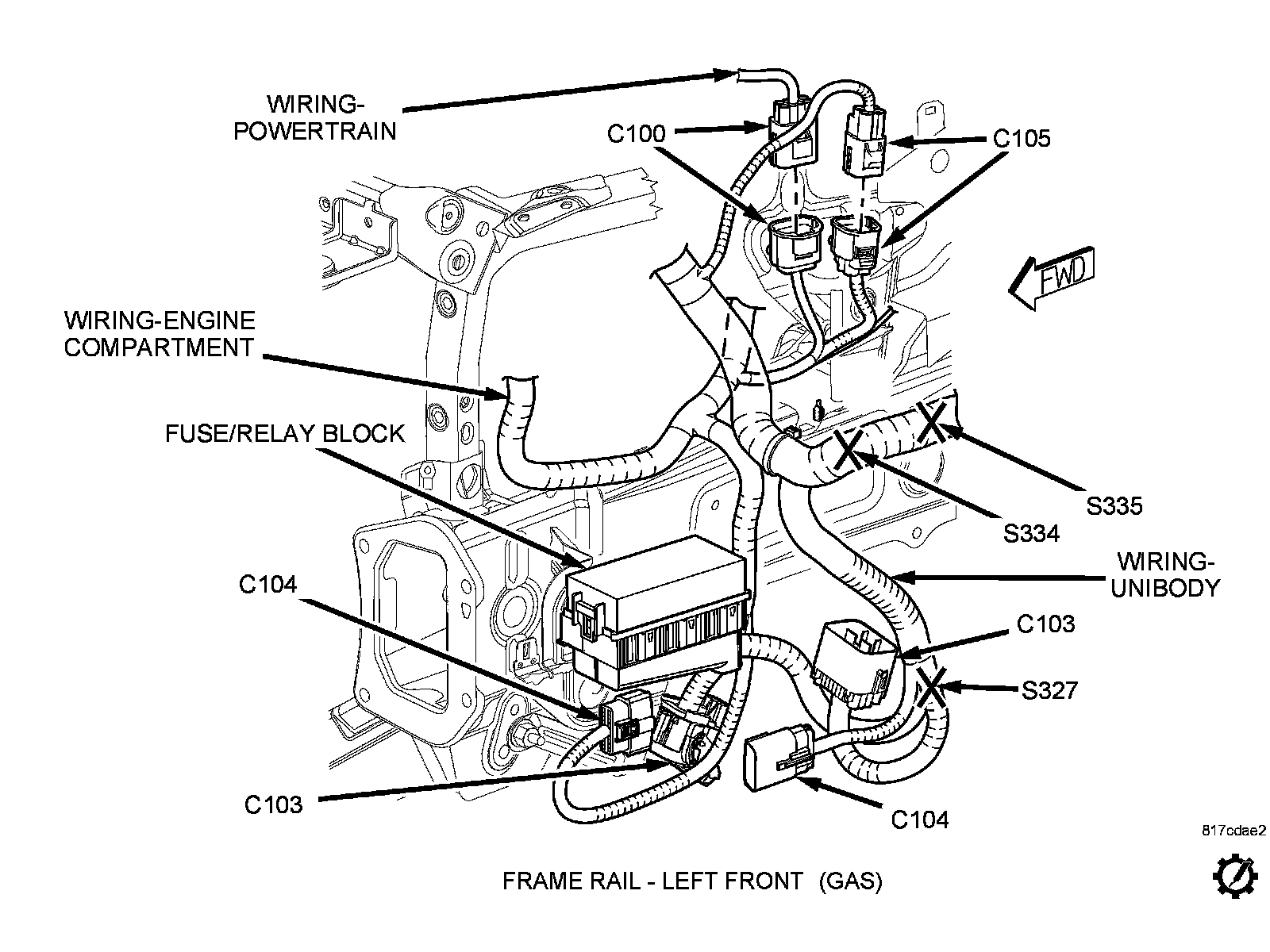 WIRING-POWERTRAIN

C100

C105

FWD

WIRING-ENGINE COMPARTMENT

FUSE/RELAY BLOCK

S335

S334

WIRING-UNIBODY

C104

C103

S327

C103

C104

817cdae2

FRAME RAIL - LEFT FRONT (GAS)