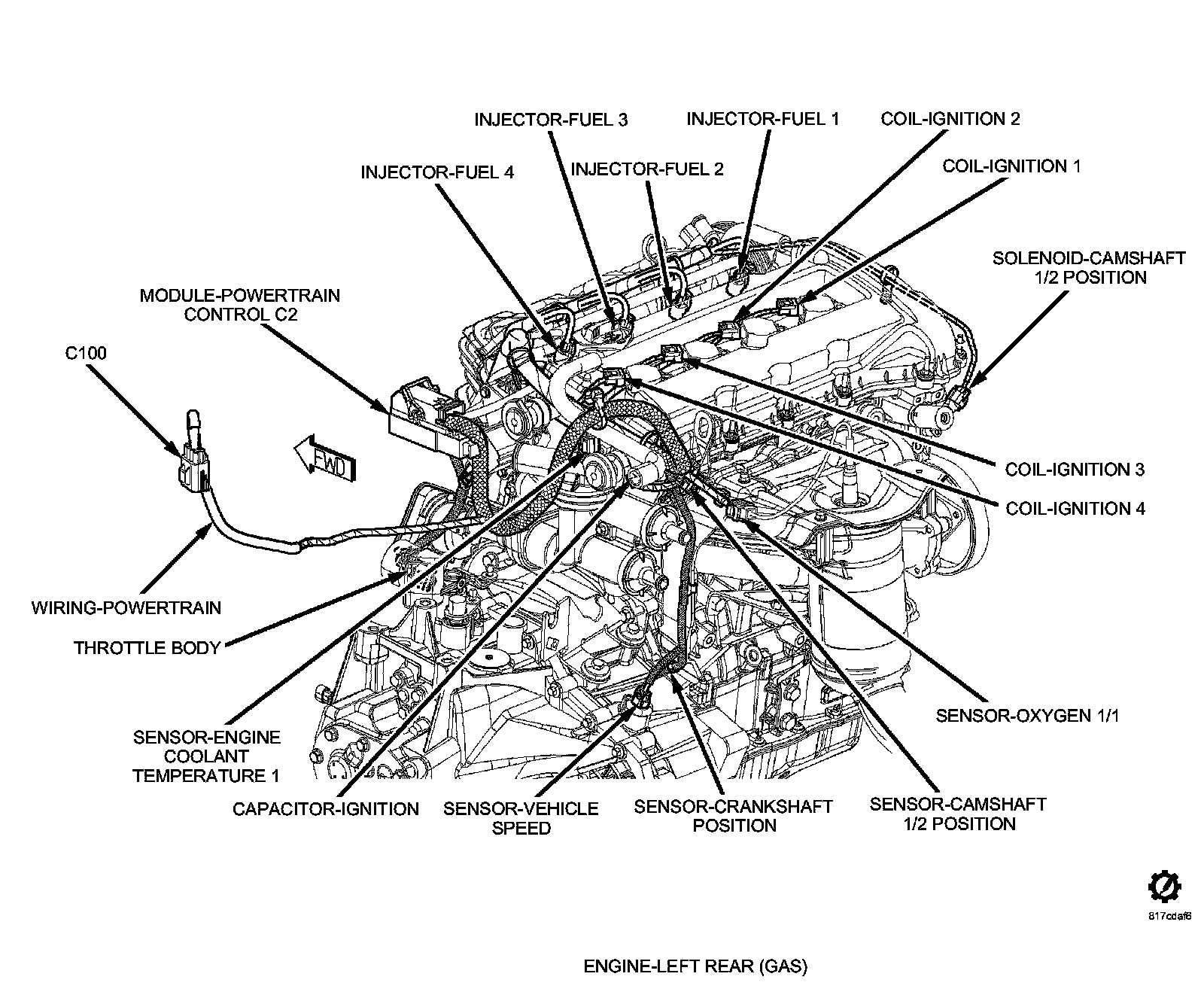 INJECTOR-FUEL 3
INJECTOR-FUEL 1
COIL-IGNITION 2
INJECTOR-FUEL 4
INJECTOR-FUEL 2
COIL-IGNITION 1
SOLENOID-CAMSHAFT 1/2 POSITION
MODULE-POWERTRAIN CONTROL C2
C100
FWD
COIL-IGNITION 3
COIL-IGNITION 4
WIRING-POWERTRAIN
THROTTLE BODY
SENSOR-OXYGEN 1/1
SENSOR-ENGINE COOLANT TEMPERATURE 1
CAPACITOR-IGNITION
SENSOR-VEHICLE SPEED
SENSOR-CRANKSHAFT POSITION
SENSOR-CAMSHAFT 1/2 POSITION
817cdaf6
ENGINE-LEFT REAR (GAS)