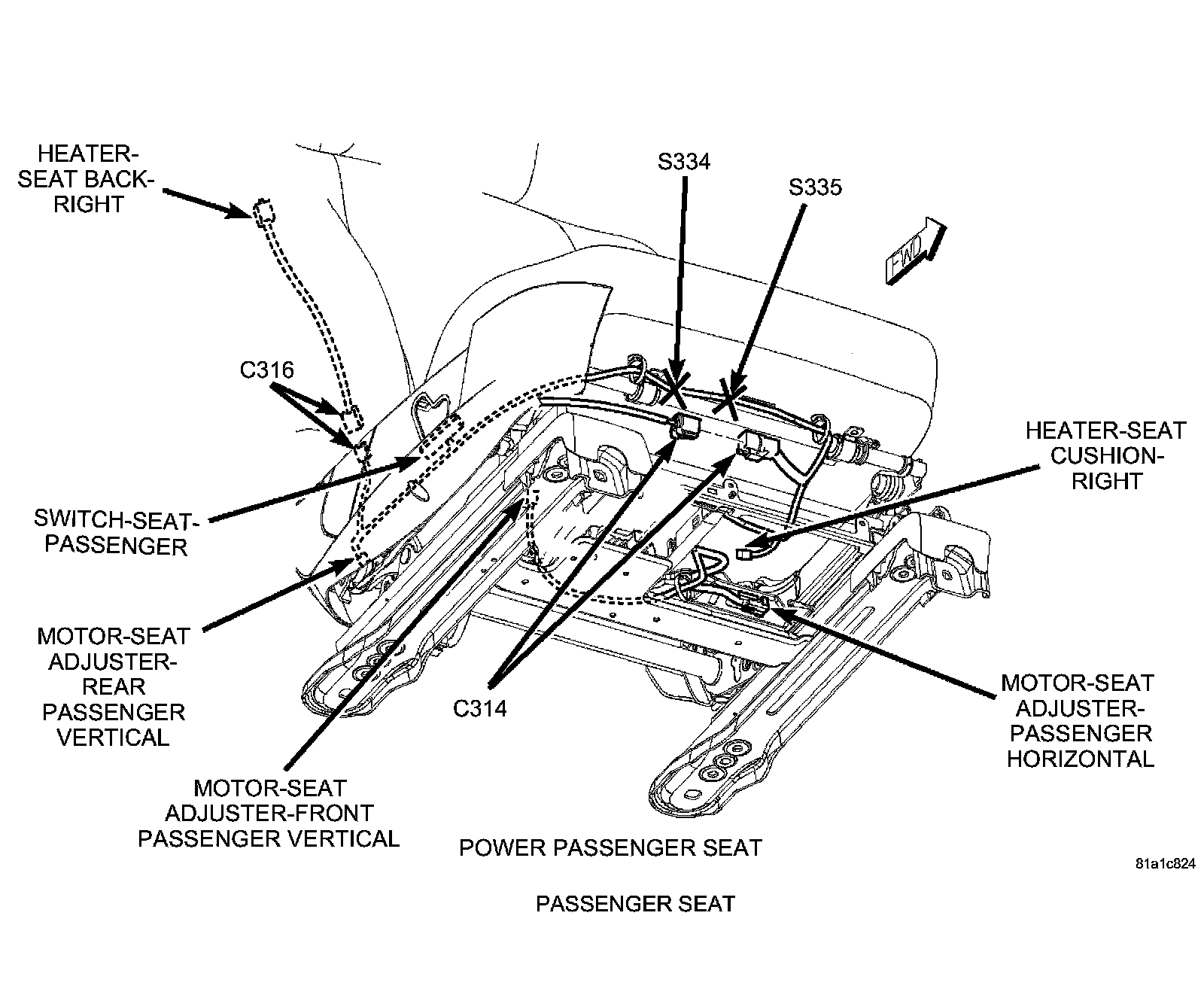 HEATER-SEAT BACK-RIGHT

S334

S335

FWD

C316

HEATER-SEAT CUSHION-RIGHT

SWITCH-SEAT-PASSENGER

MOTOR-SEAT ADJUSTER-REAR PASSENGER VERTICAL

C314

MOTOR-SEAT ADJUSTER-PASSENGER HORIZONTAL

MOTOR-SEAT ADJUSTER-FRONT PASSENGER VERTICAL

POWER PASSENGER SEAT

81a1c824

PASSENGER SEAT