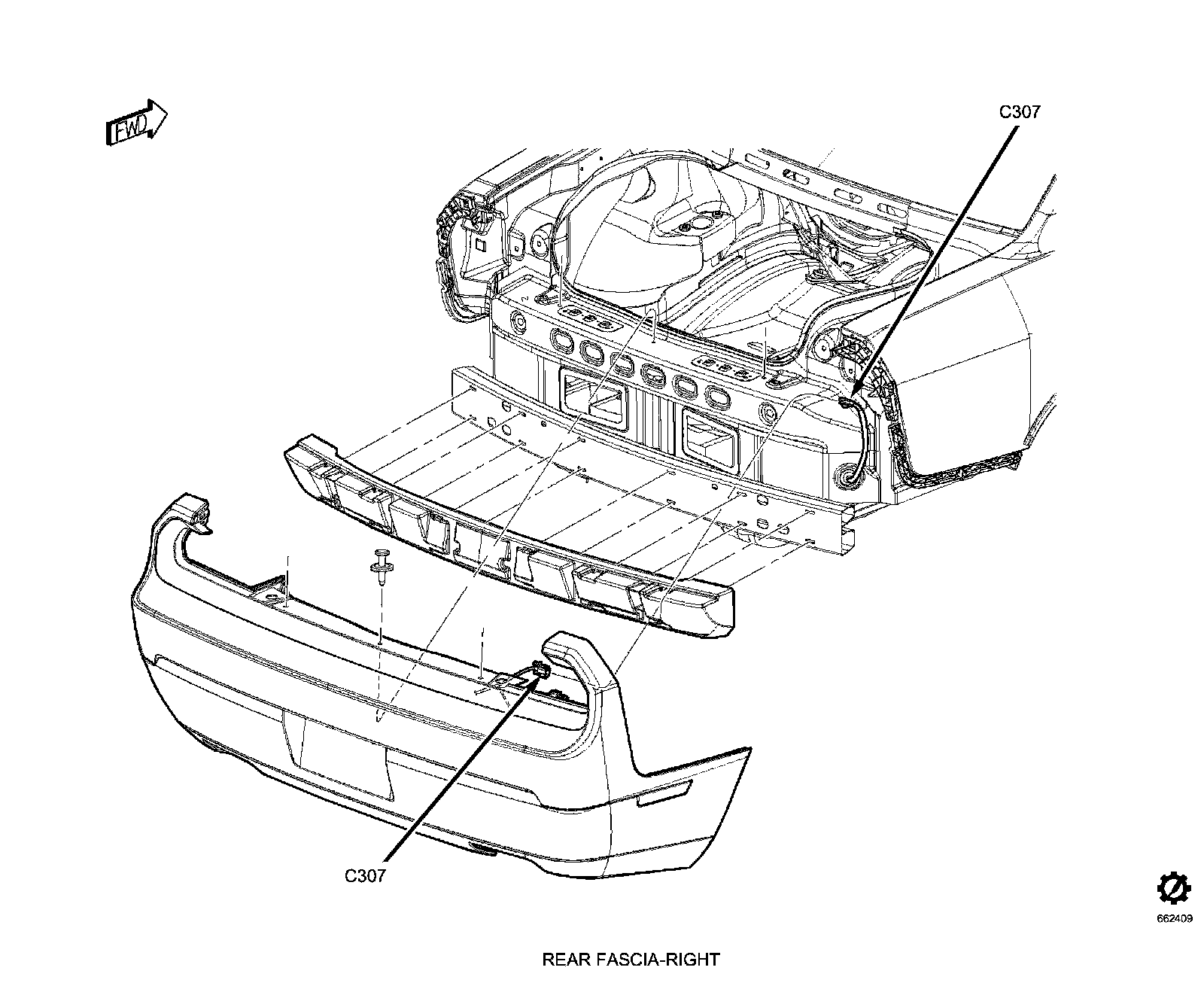 FWD

C307

C307

662409

REAR FASCIA-RIGHT