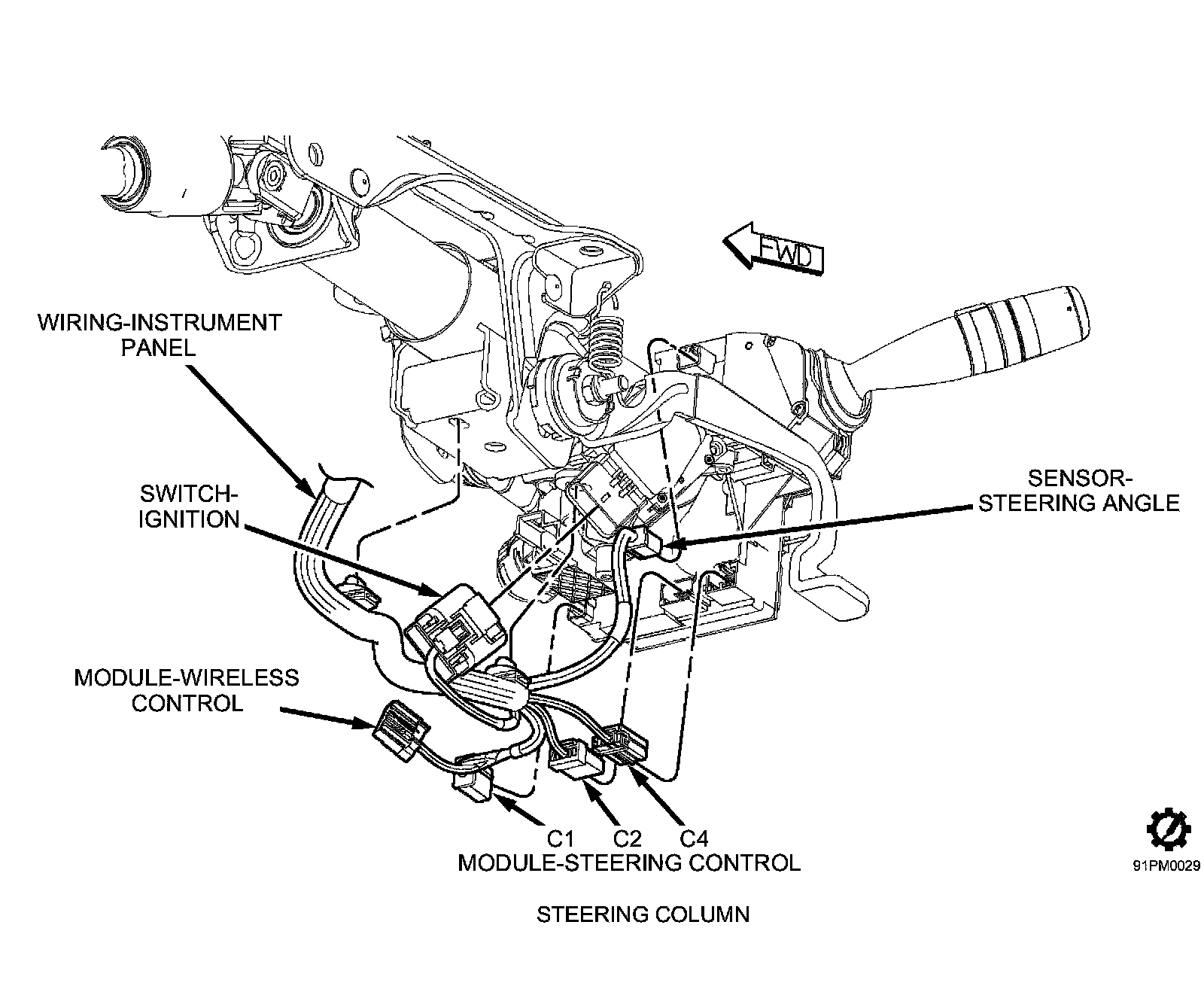 FWD

WIRING-INSTRUMENT PANEL

SWITCH-IGNITION

SENSOR-STEERING ANGLE

MODULE-WIRELESS CONTROL

C1 C2 C4
MODULE-STEERING CONTROL

91PM0029

STEERING COLUMN