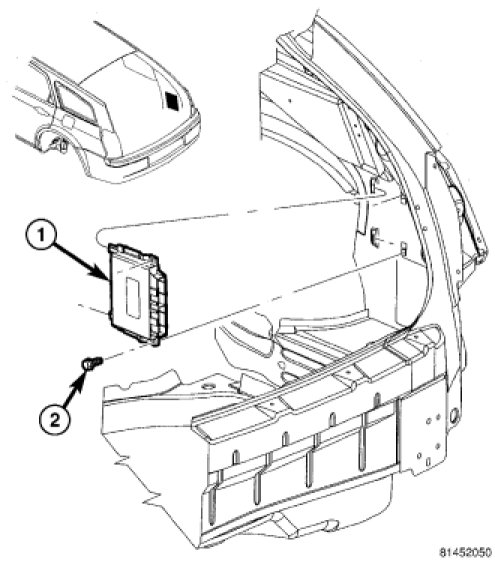 1

2

81452050