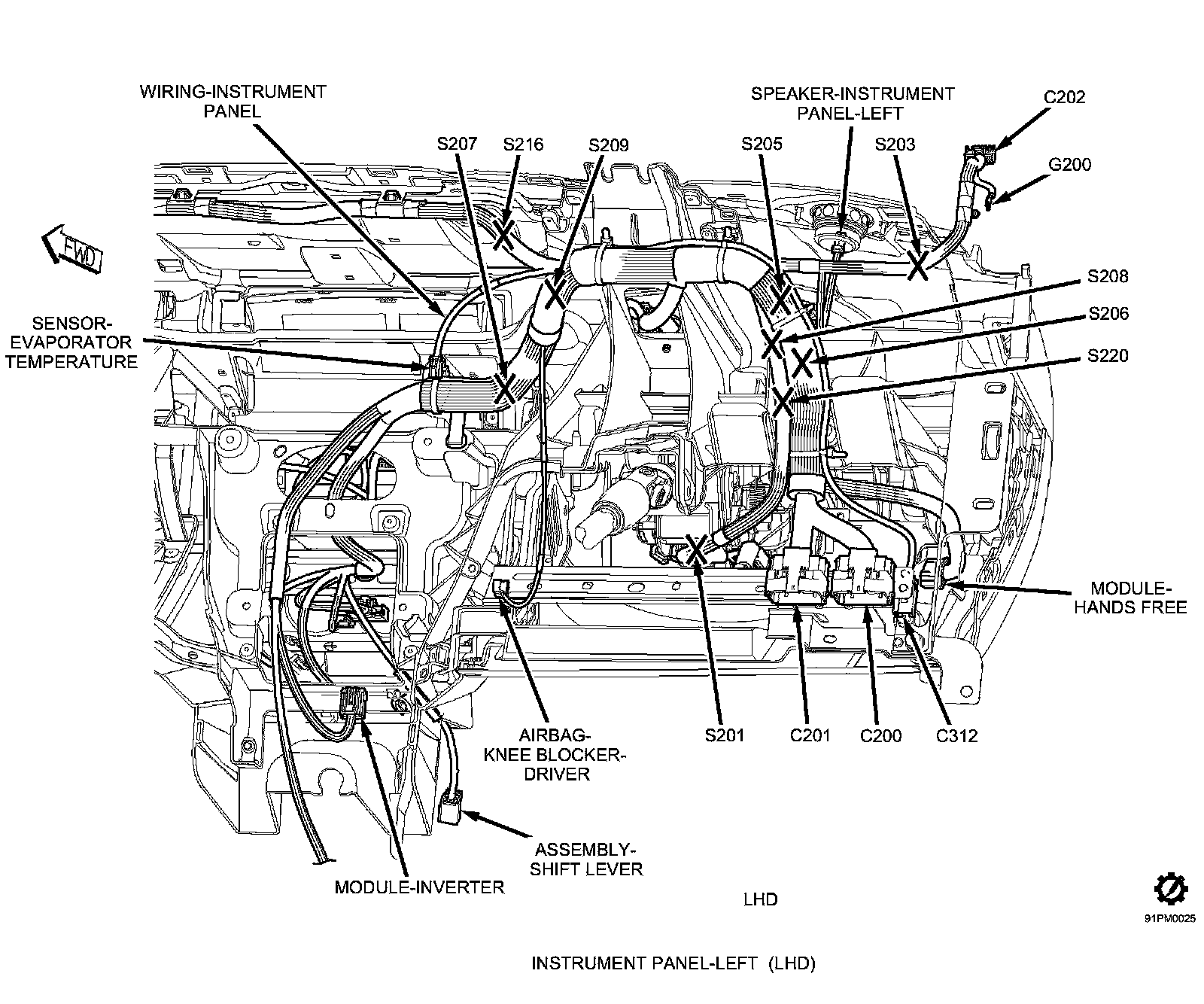 WIRING-INSTRUMENT PANEL

SPEAKER-INSTRUMENT PANEL-LEFT

C202

S207

S216

S209

S205

S203

G200

FWD

S208

S206

S220

SENSOR-EVAPORATOR TEMPERATURE

MODULE-HANDS FREE

AIRBAG-KNEE BLOCKER-DRIVER

S201

C201

C200

C312

ASSEMBLY-SHIFT LEVER

MODULE-INVERTER

LHD

91PM0025

INSTRUMENT PANEL-LEFT (LHD)