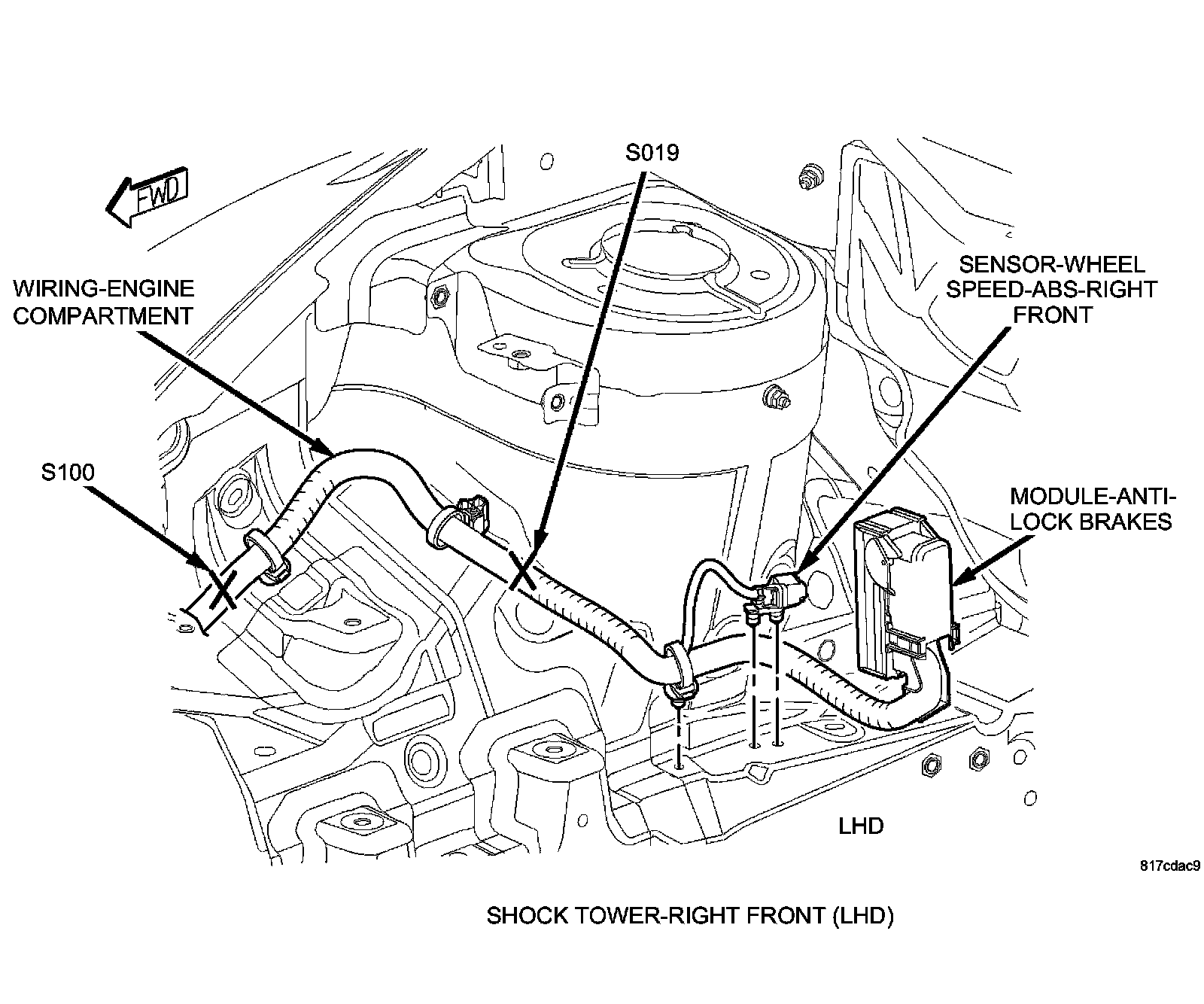 FWD

S019

WIRING-ENGINE COMPARTMENT

SENSOR-WHEEL SPEED-ABS-RIGHT FRONT

S100

MODULE-ANTI-LOCK BRAKES

LHD

817cdac9

SHOCK TOWER-RIGHT FRONT (LHD)