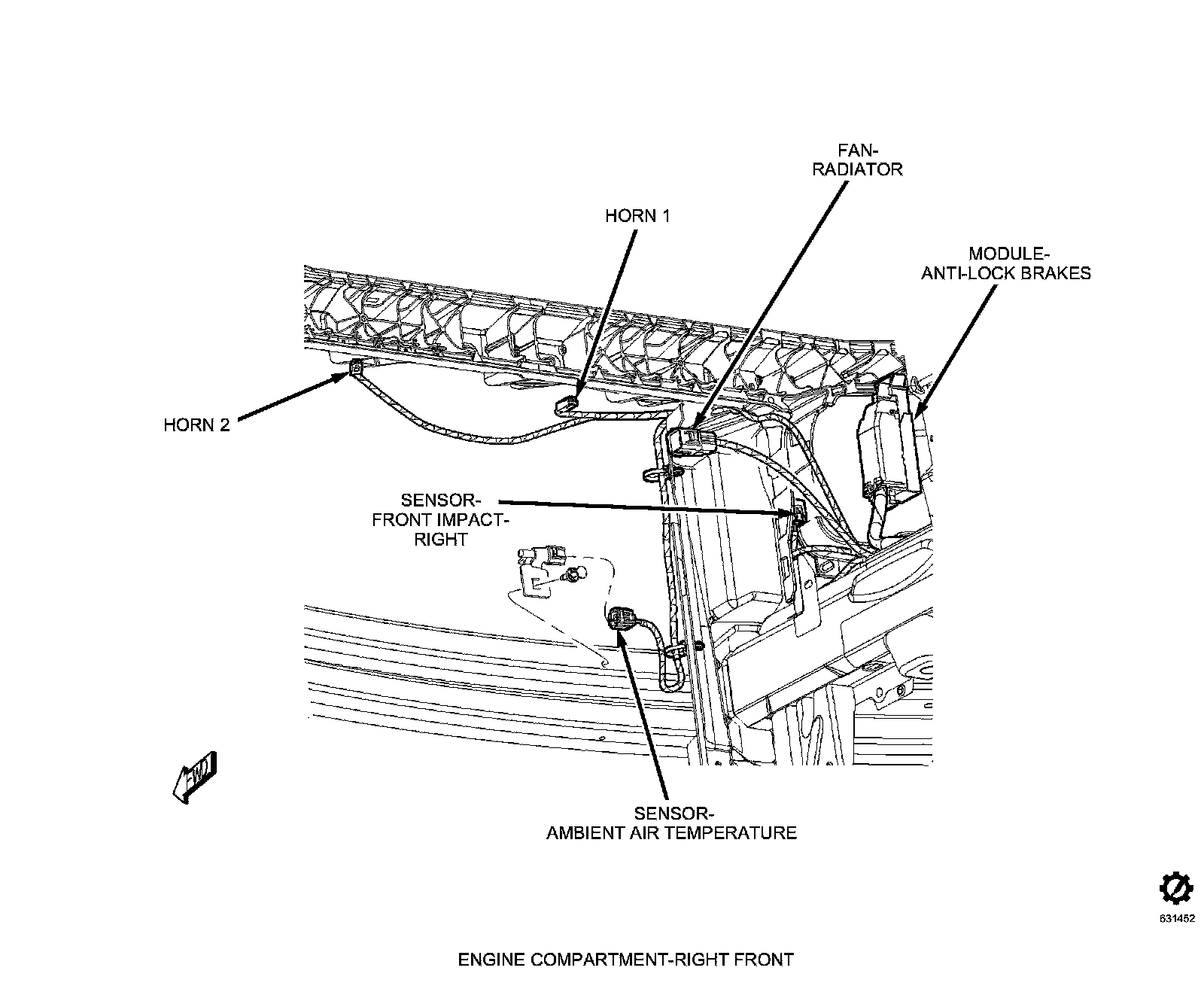 FAN-
RADIATOR

HORN 1

MODULE-
ANTI-LOCK BRAKES

HORN 2

SENSOR-
FRONT IMPACT-
RIGHT

FWD

SENSOR-
AMBIENT AIR TEMPERATURE

631452

ENGINE COMPARTMENT-RIGHT FRONT