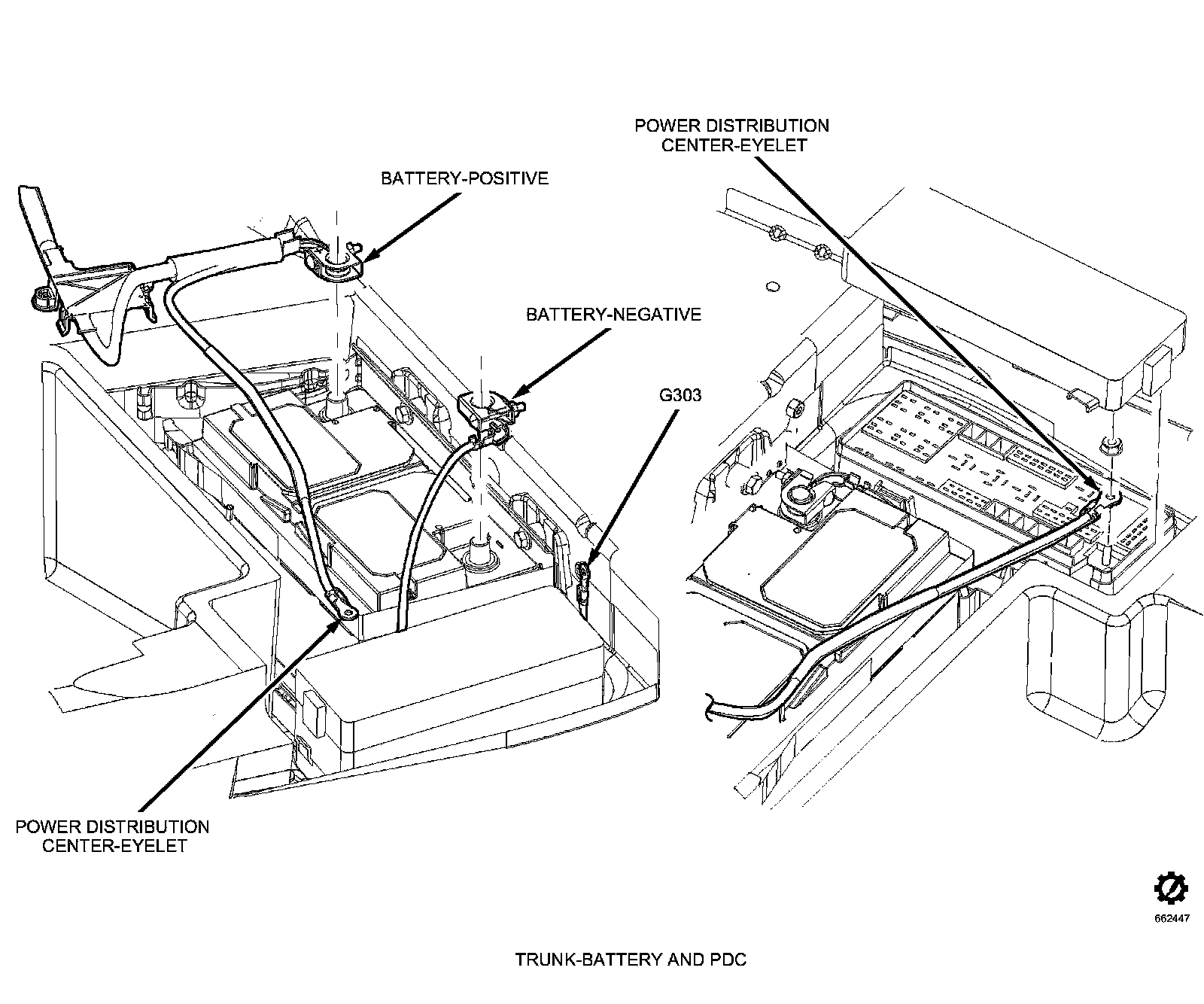 POWER DISTRIBUTION
CENTER-EYELET

BATTERY-POSITIVE

BATTERY-NEGATIVE

G303

POWER DISTRIBUTION
CENTER-EYELET

662447

TRUNK-BATTERY AND PDC