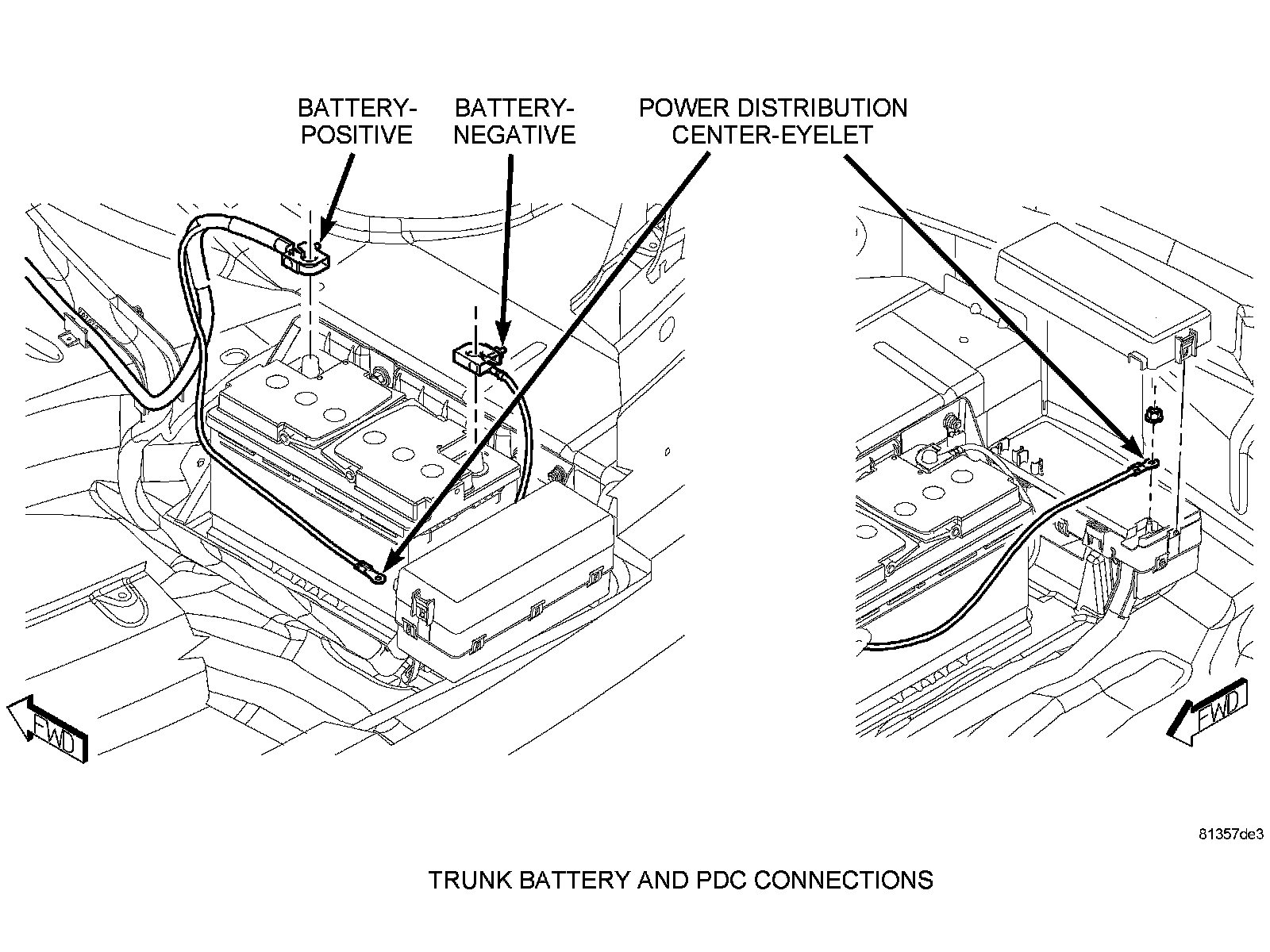 BATTERY-POSITIVE

BATTERY-NEGATIVE

POWER DISTRIBUTION CENTER-EYELET

FWD

FWD

81357de3

TRUNK BATTERY AND PDC CONNECTIONS