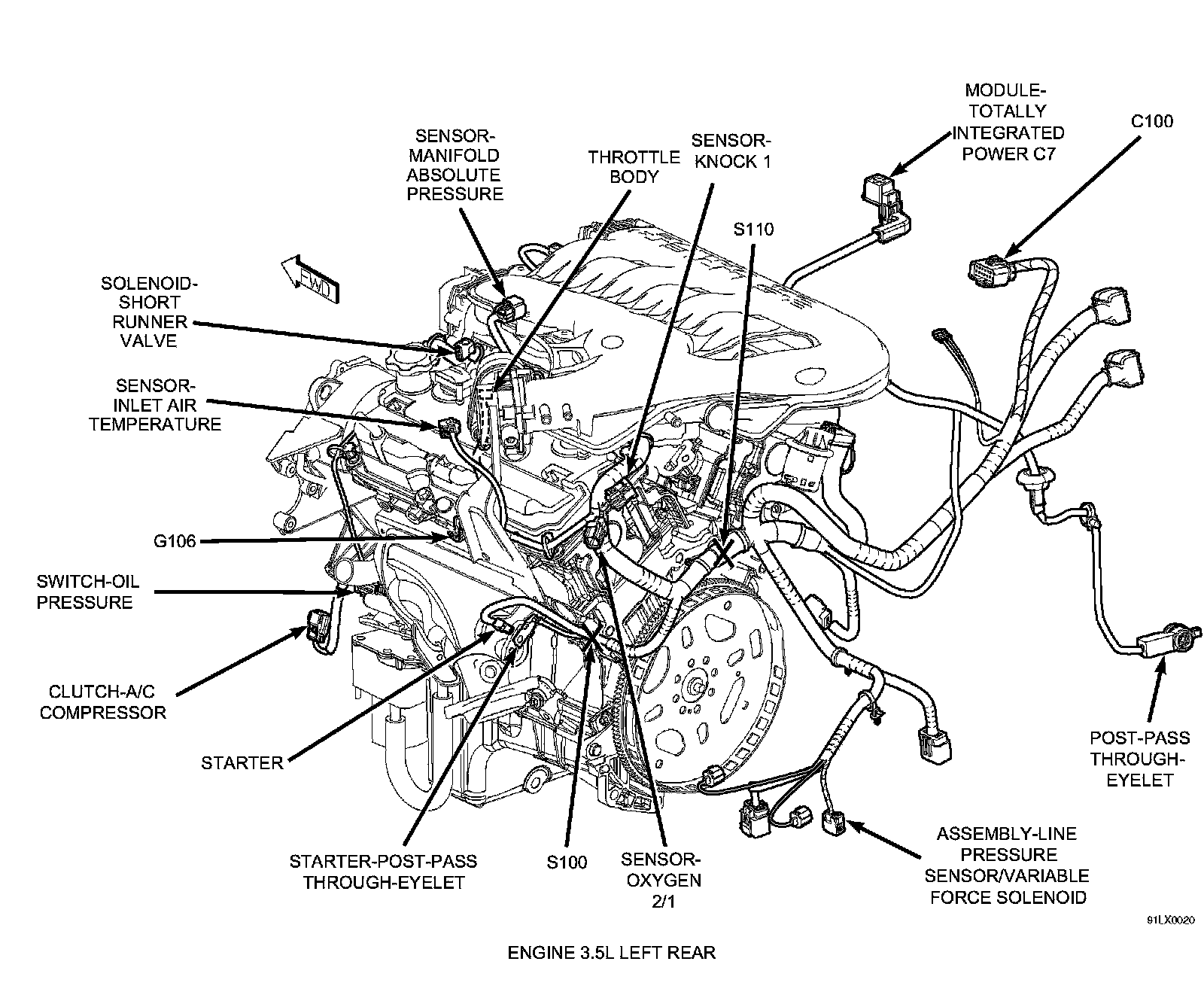 MODULE-TOTALLY INTEGRATED POWER C7

C100

SENSOR-MANIFOLD ABSOLUTE PRESSURE

THROTTLE BODY

SENSOR-KNOCK 1

S110

FWD

SOLENOID-SHORT RUNNER VALVE

SENSOR-INLET AIR TEMPERATURE

G106

SWITCH-OIL PRESSURE

CLUTCH-A/C COMPRESSOR

STARTER

STARTER-POST-PASS THROUGH-EYELET

S100

SENSOR-OXYGEN 2/1

ASSEMBLY-LINE PRESSURE SENSOR/VARIABLE FORCE SOLENOID

POST-PASS THROUGH-EYELET

91LX0020

ENGINE 3.5L LEFT REAR