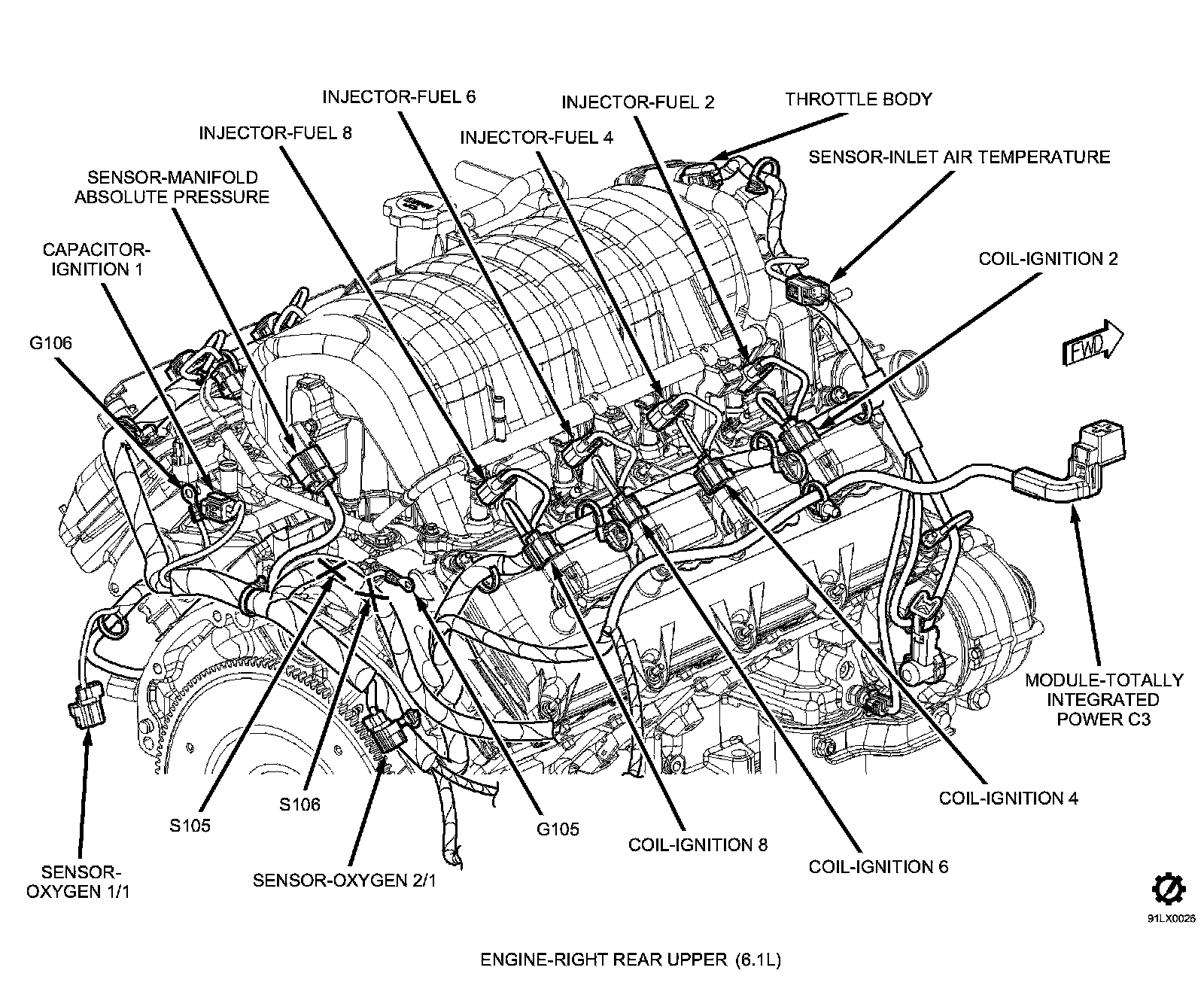 INJECTOR-FUEL 6
INJECTOR-FUEL 2
THROTTLE BODY
INJECTOR-FUEL 8
INJECTOR-FUEL 4
SENSOR-INLET AIR TEMPERATURE
SENSOR-MANIFOLD ABSOLUTE PRESSURE
CAPACITOR-IGNITION 1
COIL-IGNITION 2
G106
FWD
MODULE-TOTALLY INTEGRATED POWER C3
COIL-IGNITION 4
S105
S106
G105
COIL-IGNITION 8
COIL-IGNITION 6
SENSOR-OXYGEN 1/1
SENSOR-OXYGEN 2/1
91LX0026
ENGINE-RIGHT REAR UPPER (6.1L)