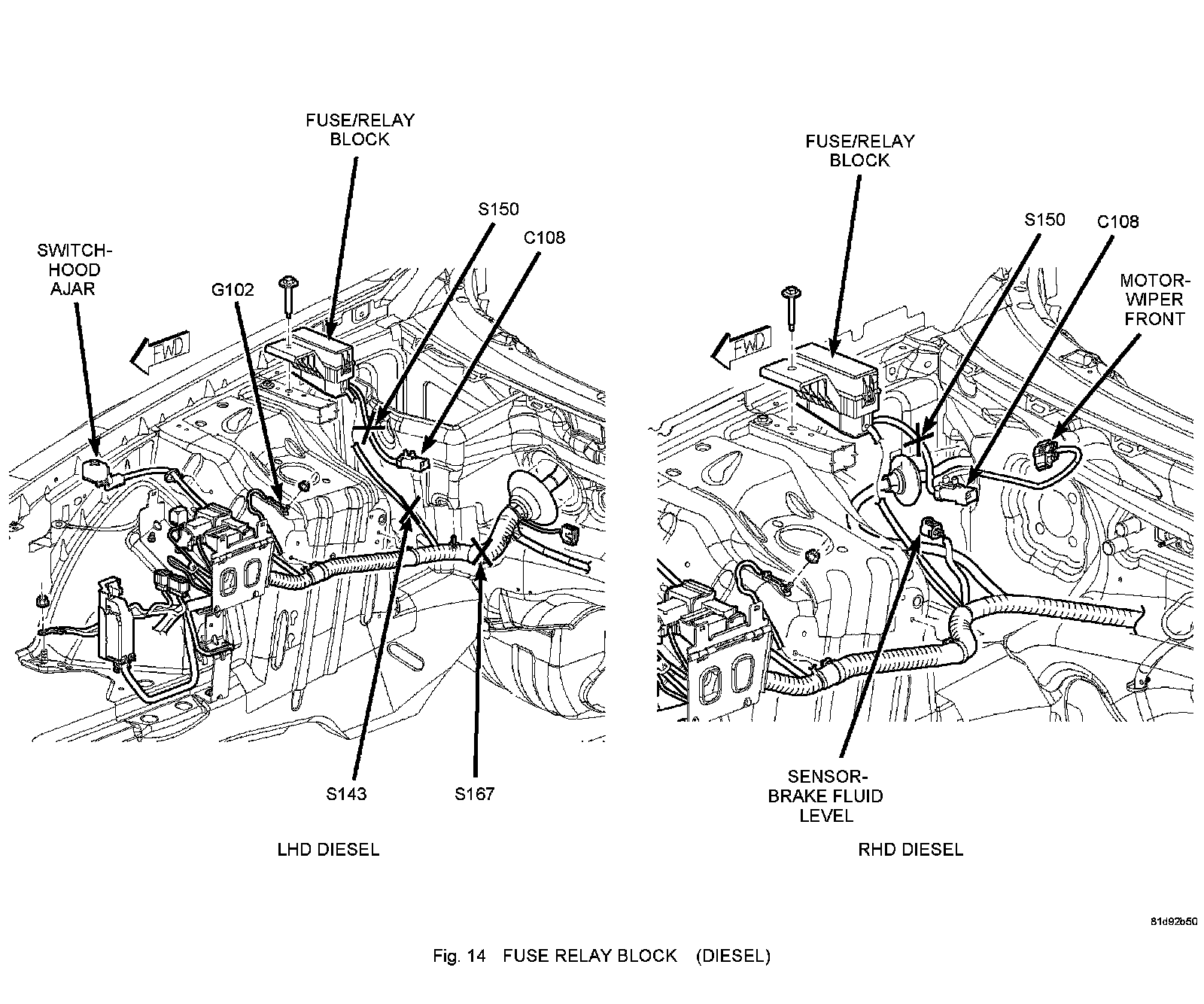 FUSE/RELAY BLOCK

S150

C108

SWITCH-HOOD AJAR

G102

FWD

S143

S167

LHD DIESEL

FUSE/RELAY BLOCK

S150

C108

MOTOR-WIPER FRONT

FWD

SENSOR-BRAKE FLUID LEVEL

RHD DIESEL

81d92b50

Fig. 14 FUSE RELAY BLOCK (DIESEL)