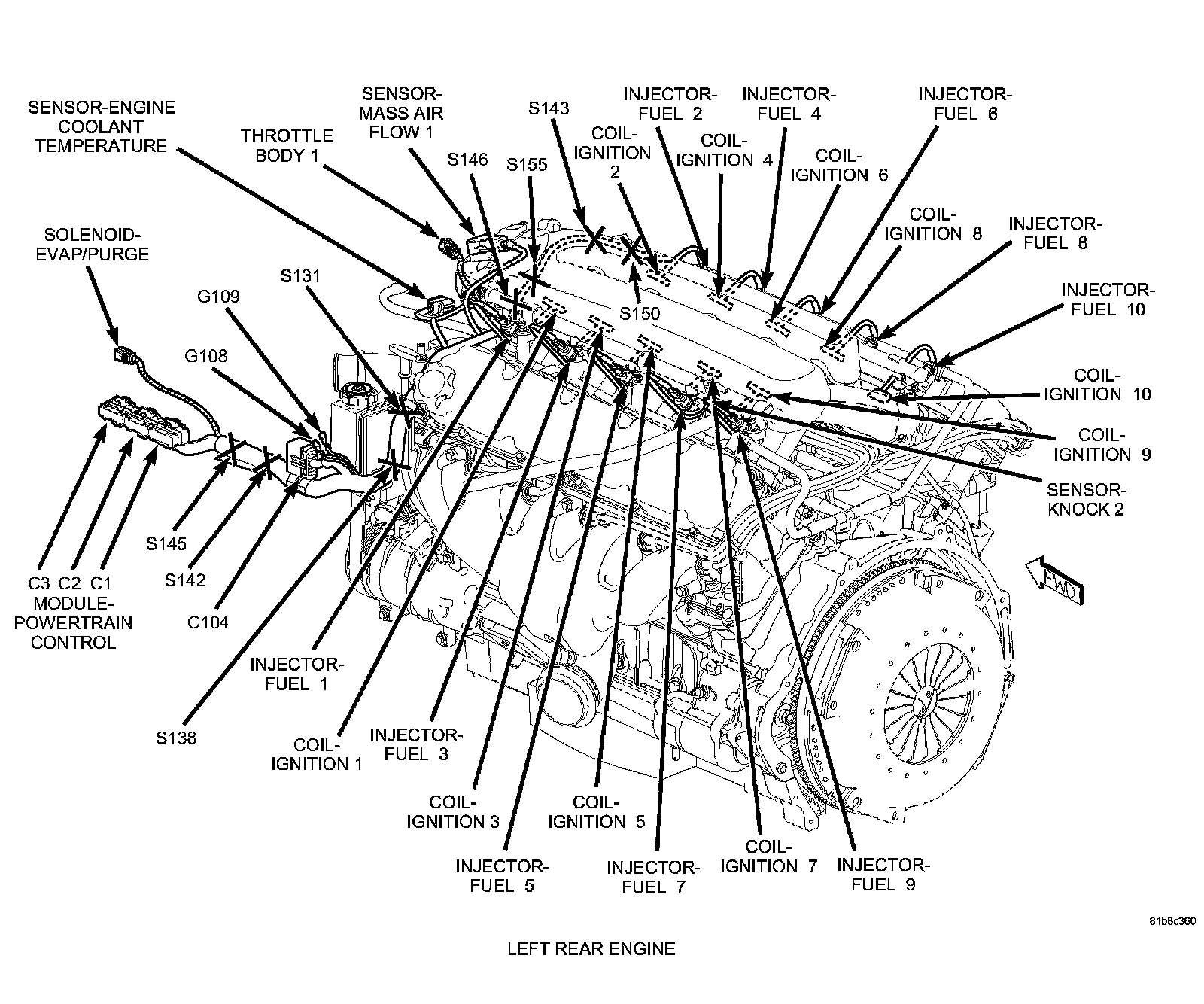 SENSOR-ENGINE COOLANT TEMPERATURE

THROTTLE BODY 1

SENSOR-MASS AIR FLOW 1

S146

S155

S143

COIL-IGNITION 2

INJECTOR-FUEL 2

COIL-IGNITION 4

INJECTOR-FUEL 4

COIL-IGNITION 6

INJECTOR-FUEL 6

COIL-IGNITION 8

INJECTOR-FUEL 8

INJECTOR-FUEL 10

COIL-IGNITION 10

COIL-IGNITION 9

SENSOR-KNOCK 2

SOLENOID-EVAP/PURGE

S131

G109

G108

S150

S145

S142

C104

C3 C2 C1 MODULE-POWERTRAIN CONTROL

INJECTOR-FUEL 1

S138

COIL-IGNITION 1

INJECTOR-FUEL 3

COIL-IGNITION 3

COIL-IGNITION 5

INJECTOR-FUEL 5

INJECTOR-FUEL 7

COIL-IGNITION 7

INJECTOR-FUEL 9

FWD

81b8c360

LEFT REAR ENGINE