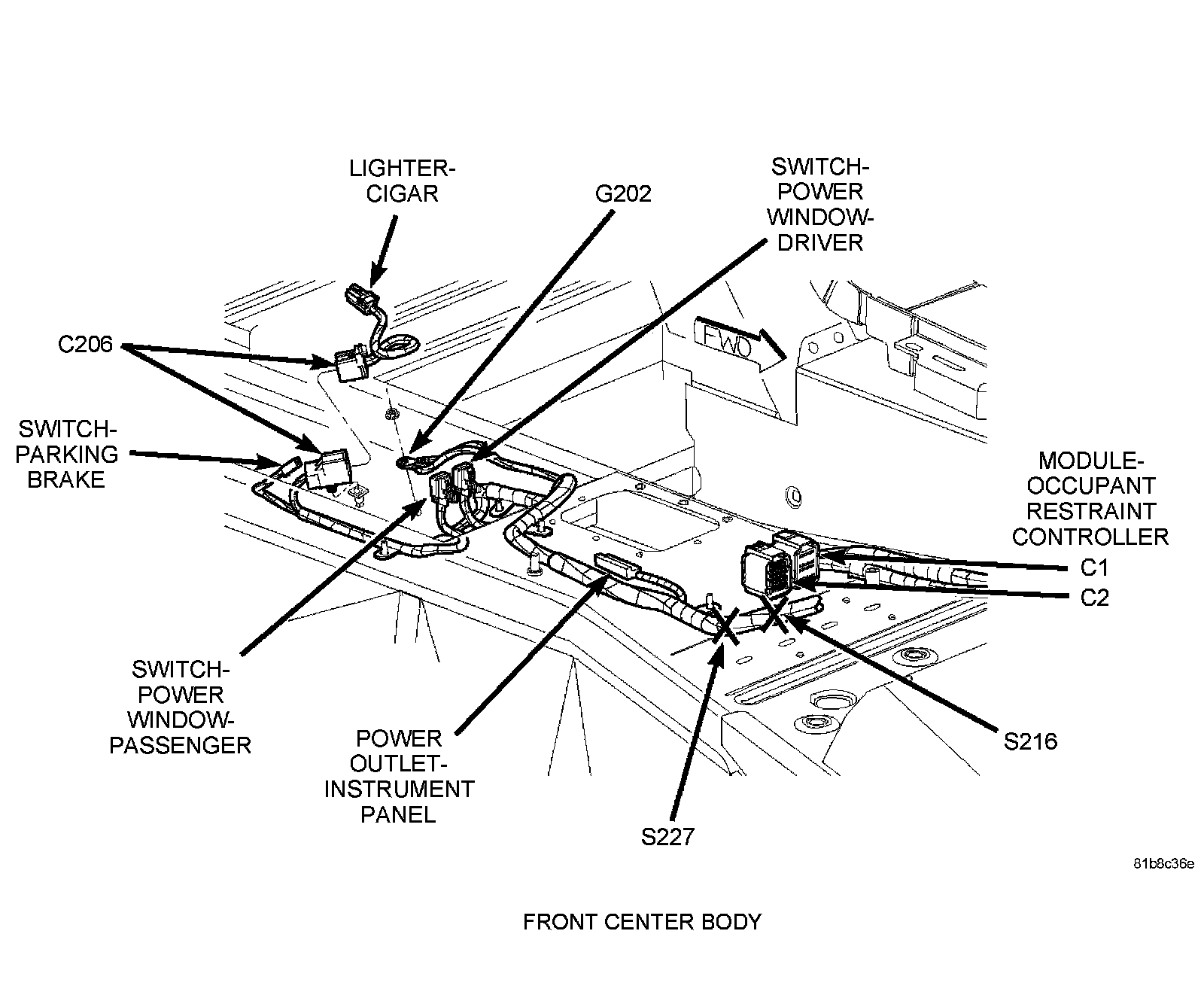 LIGHTER-CIGAR

G202

SWITCH-POWER WINDOW-DRIVER

C206

FWD

SWITCH-PARKING BRAKE

MODULE-OCCUPANT RESTRAINT CONTROLLER

C1

C2

SWITCH-POWER WINDOW-PASSENGER

POWER OUTLET-INSTRUMENT PANEL

S216

S227

81b8c36e

FRONT CENTER BODY