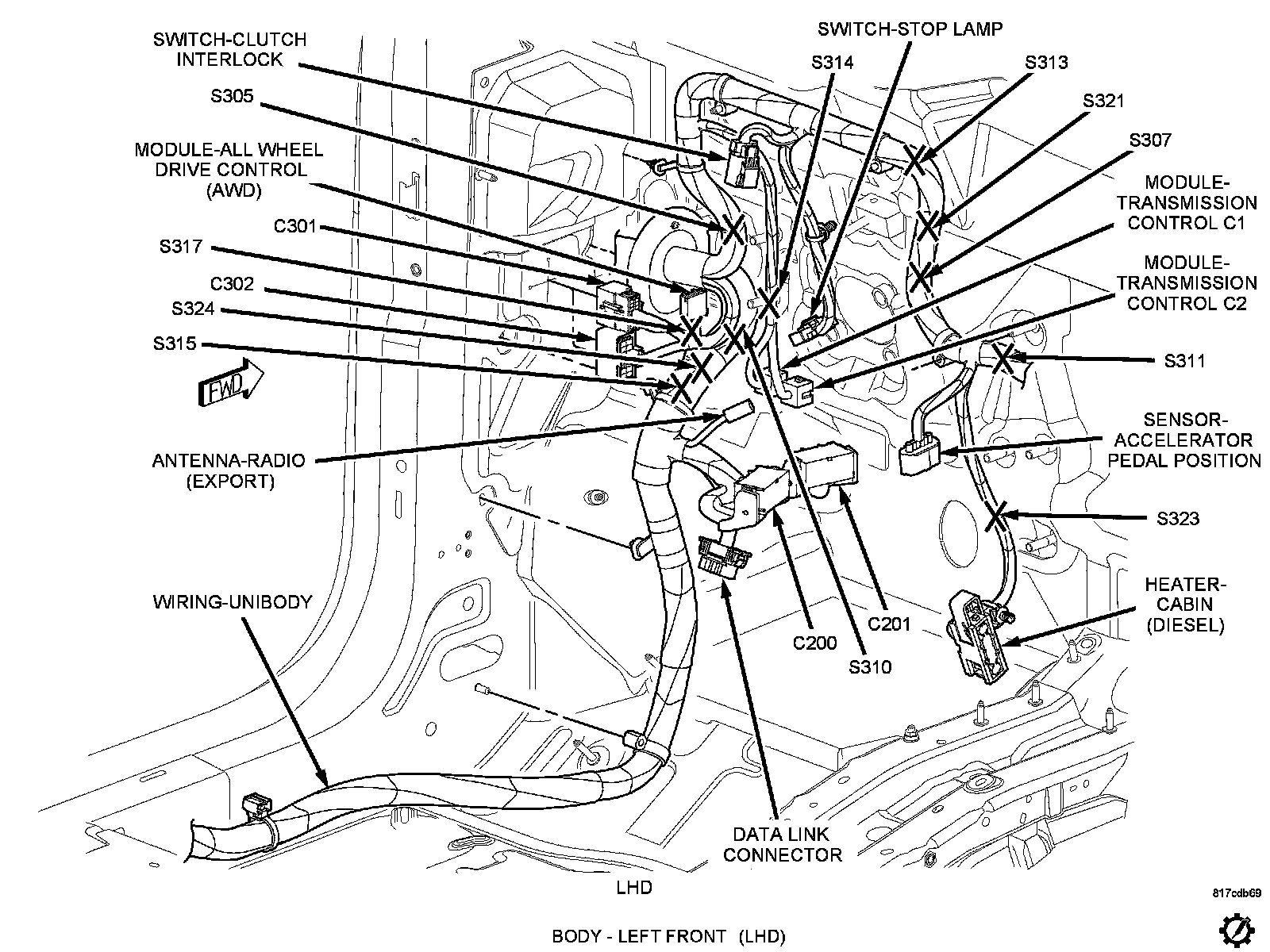 SWITCH-CLUTCH INTERLOCK

S305

MODULE-ALL WHEEL DRIVE CONTROL (AWD)

C301

S317

C302

S324

S315

FWD

ANTENNA-RADIO (EXPORT)

WIRING-UNIBODY

SWITCH-STOP LAMP

S314

S313

S321

S307

MODULE-TRANSMISSION CONTROL C1

MODULE-TRANSMISSION CONTROL C2

S311

SENSOR-ACCELERATOR PEDAL POSITION

S323

HEATER-CABIN (DIESEL)

C201

C200

S310

DATA LINK CONNECTOR

LHD

817cdb69

BODY - LEFT FRONT (LHD)