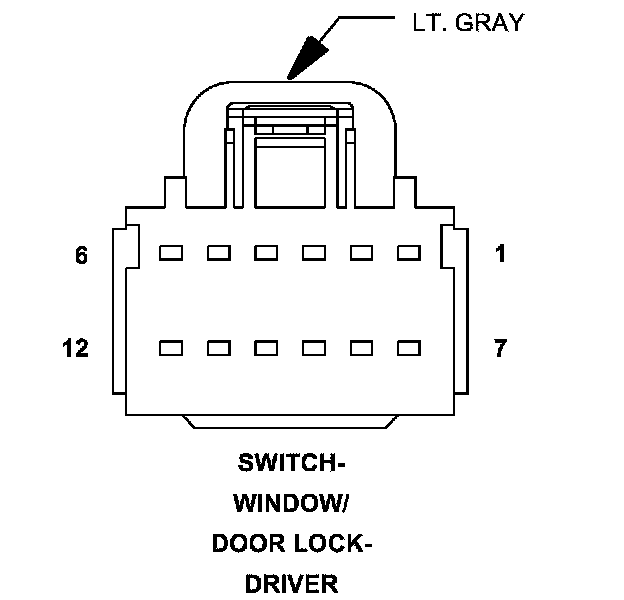 LT. GRAY

6

1

12

7

SWITCH-
WINDOW/
DOOR LOCK-
DRIVER