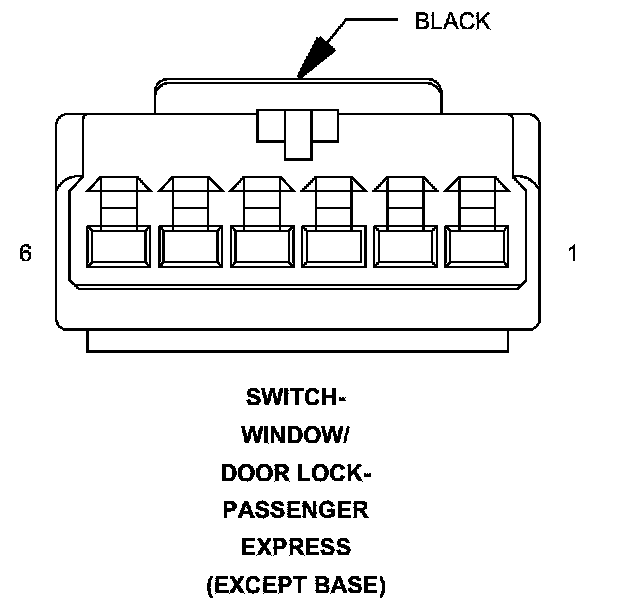 BLACK

6

1

SWITCH-
WINDOW/
DOOR LOCK-
PASSENGER
EXPRESS
(EXCEPT BASE)