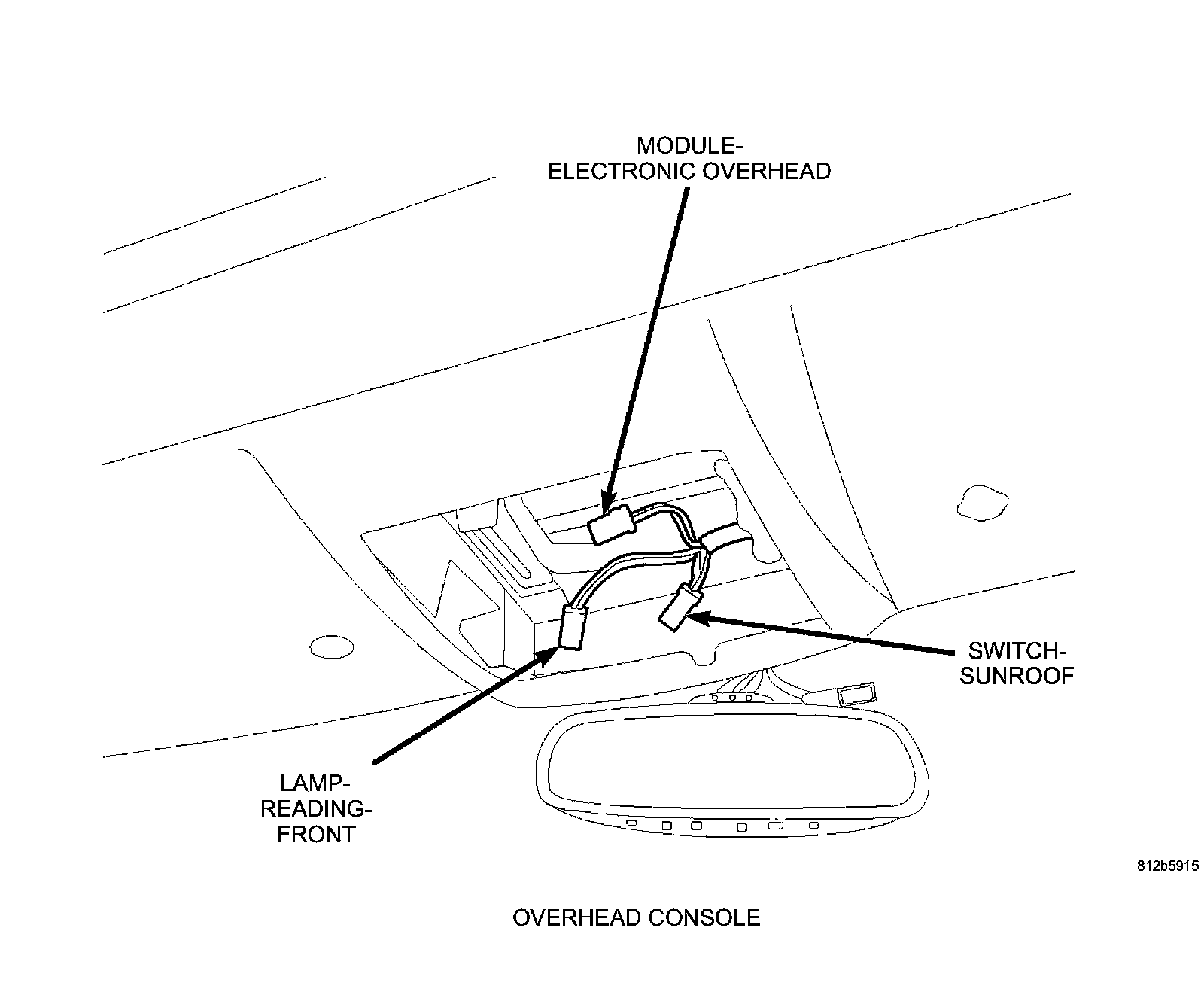 MODULE-
ELECTRONIC OVERHEAD

SWITCH-
SUNROOF

LAMP-
READING-
FRONT

812b5915

OVERHEAD CONSOLE