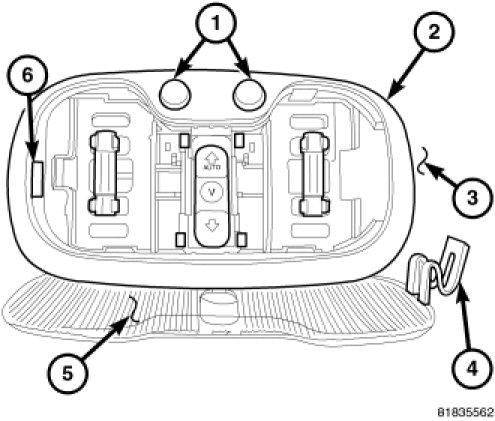 1
2
6
AUTO
V
3
4
5
81835562