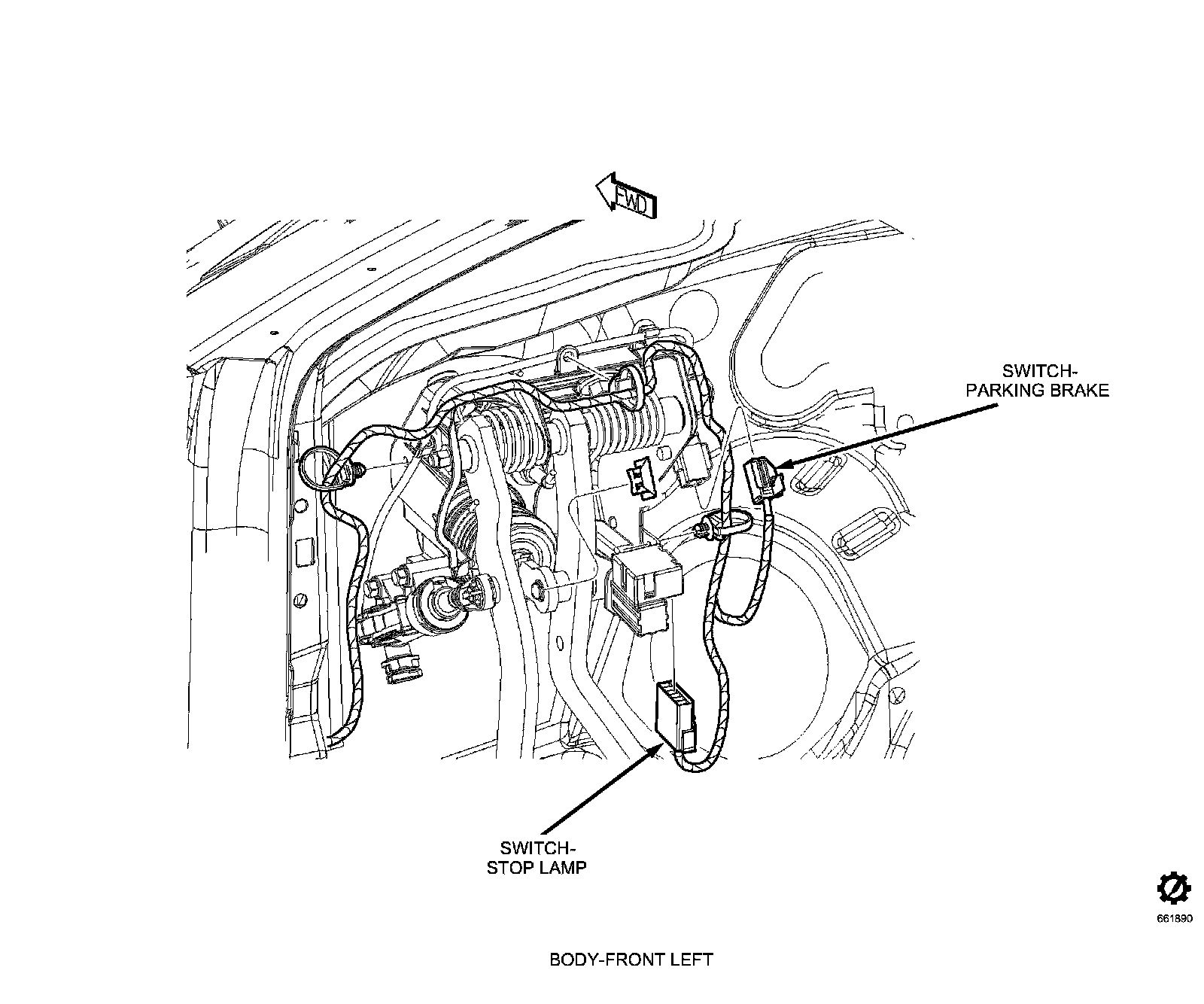 FWD

SWITCH-
PARKING BRAKE

SWITCH-
STOP LAMP

661890

BODY-FRONT LEFT