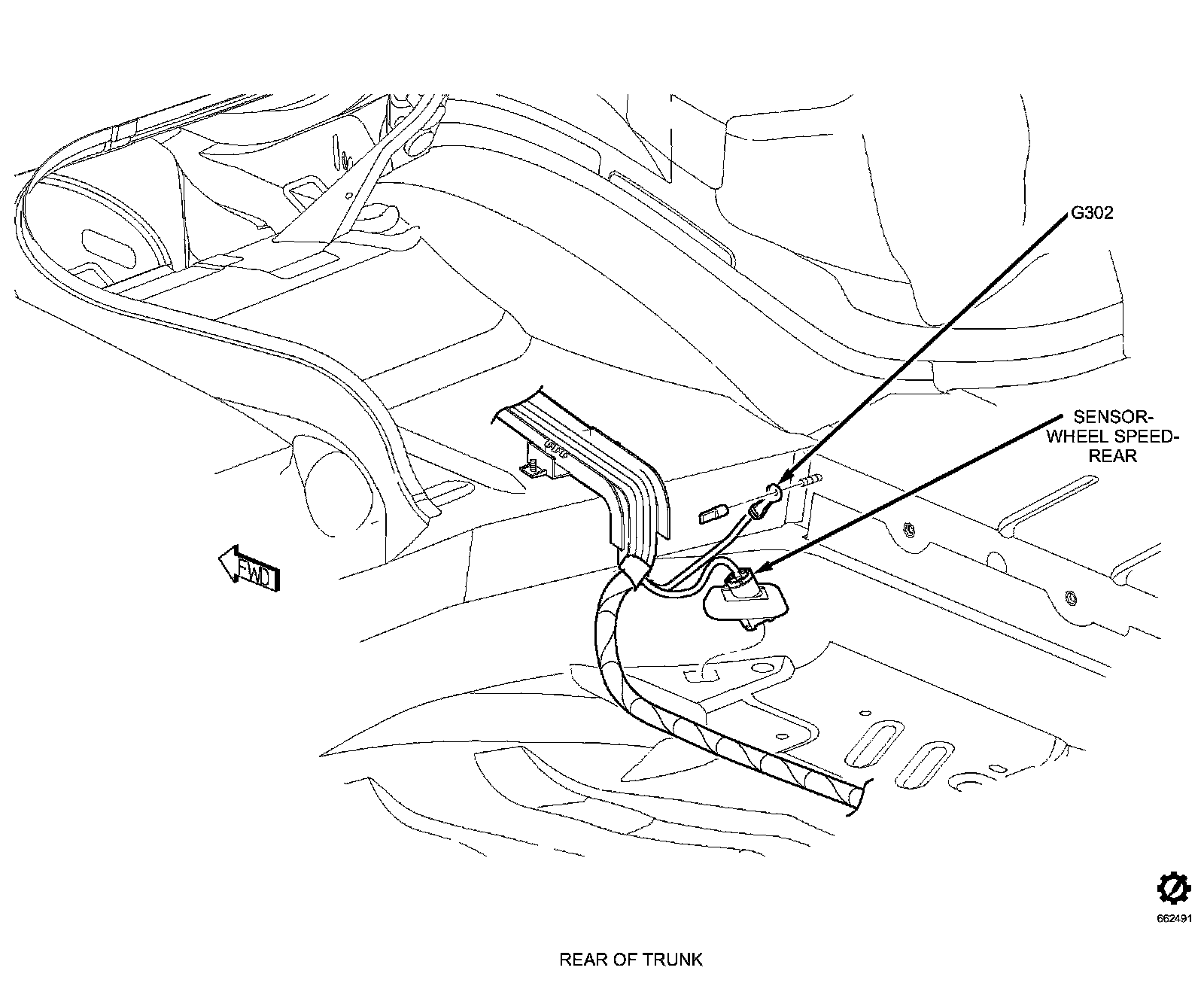 G302

SENSOR-WHEEL SPEED-REAR

FWD

662491

REAR OF TRUNK