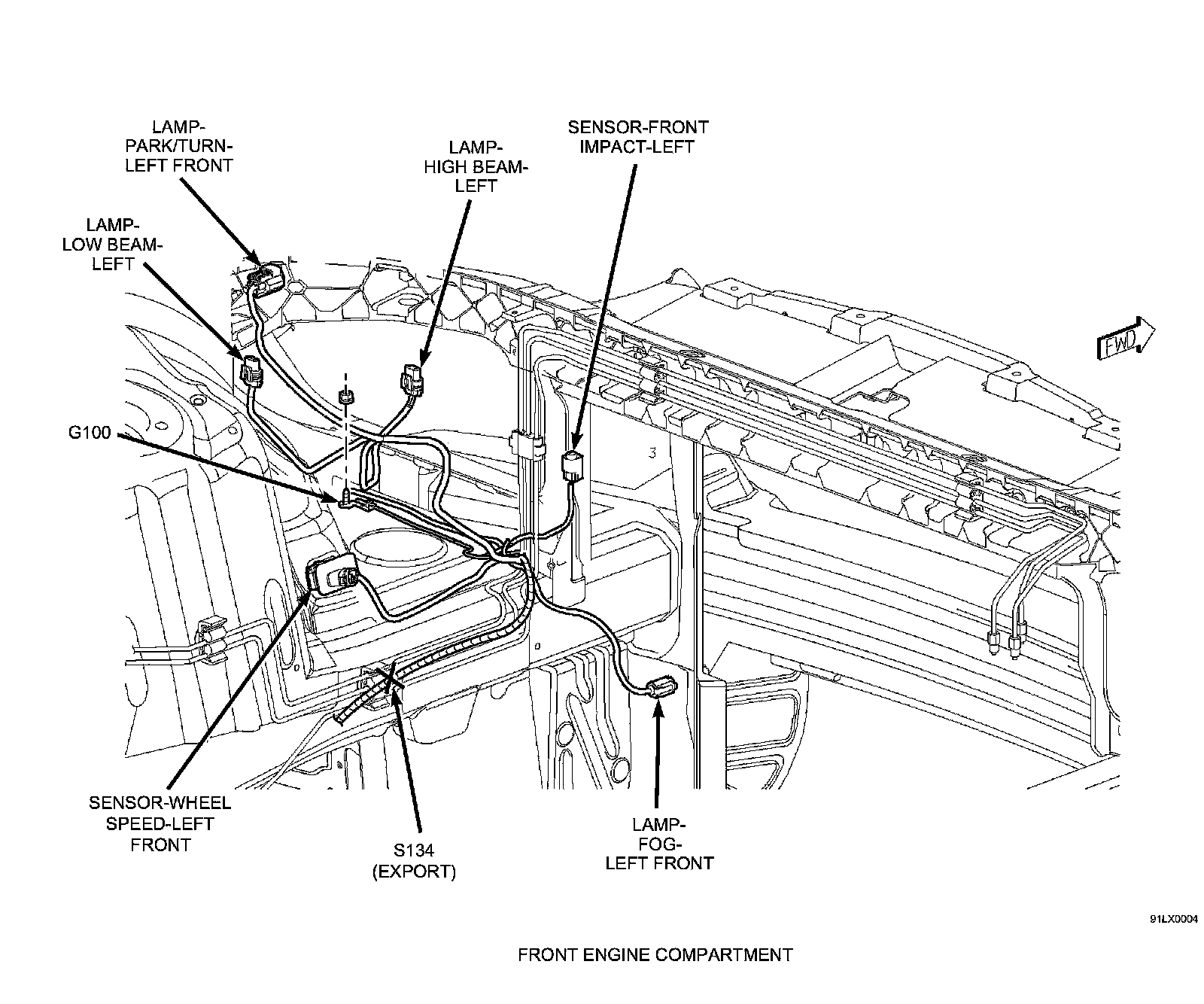 LAMP-
PARK/TURN-
LEFT FRONT

LAMP-
HIGH BEAM-
LEFT

SENSOR-FRONT
IMPACT-LEFT

LAMP-
LOW BEAM-
LEFT

FWD

G100

3

SENSOR-WHEEL
SPEED-LEFT
FRONT

S134
(EXPORT)

LAMP-
FOG-
LEFT FRONT

91LX0004

FRONT ENGINE COMPARTMENT