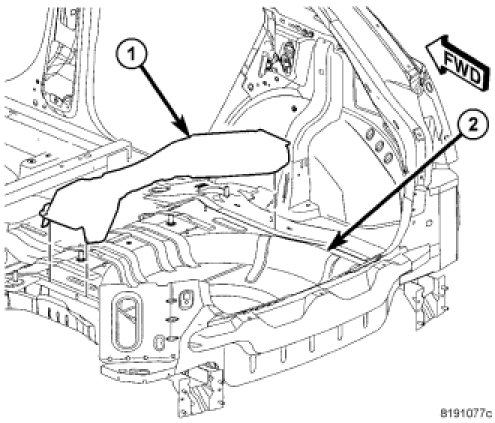 1

FWD

2

8191077c