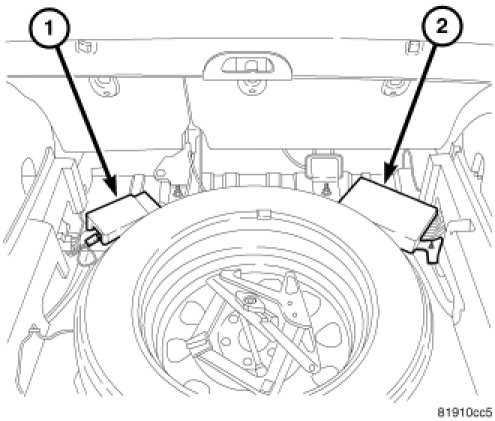 1

2

81910cc5