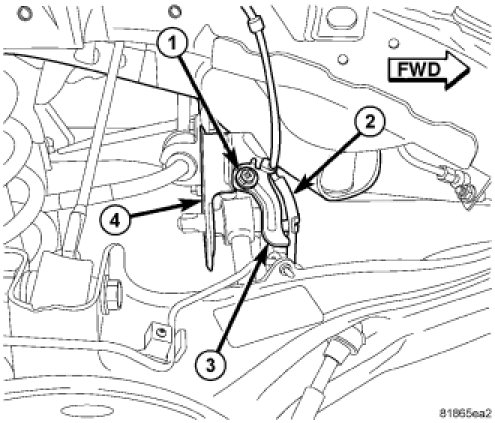 1
FWD
2
4
3
81865ea2