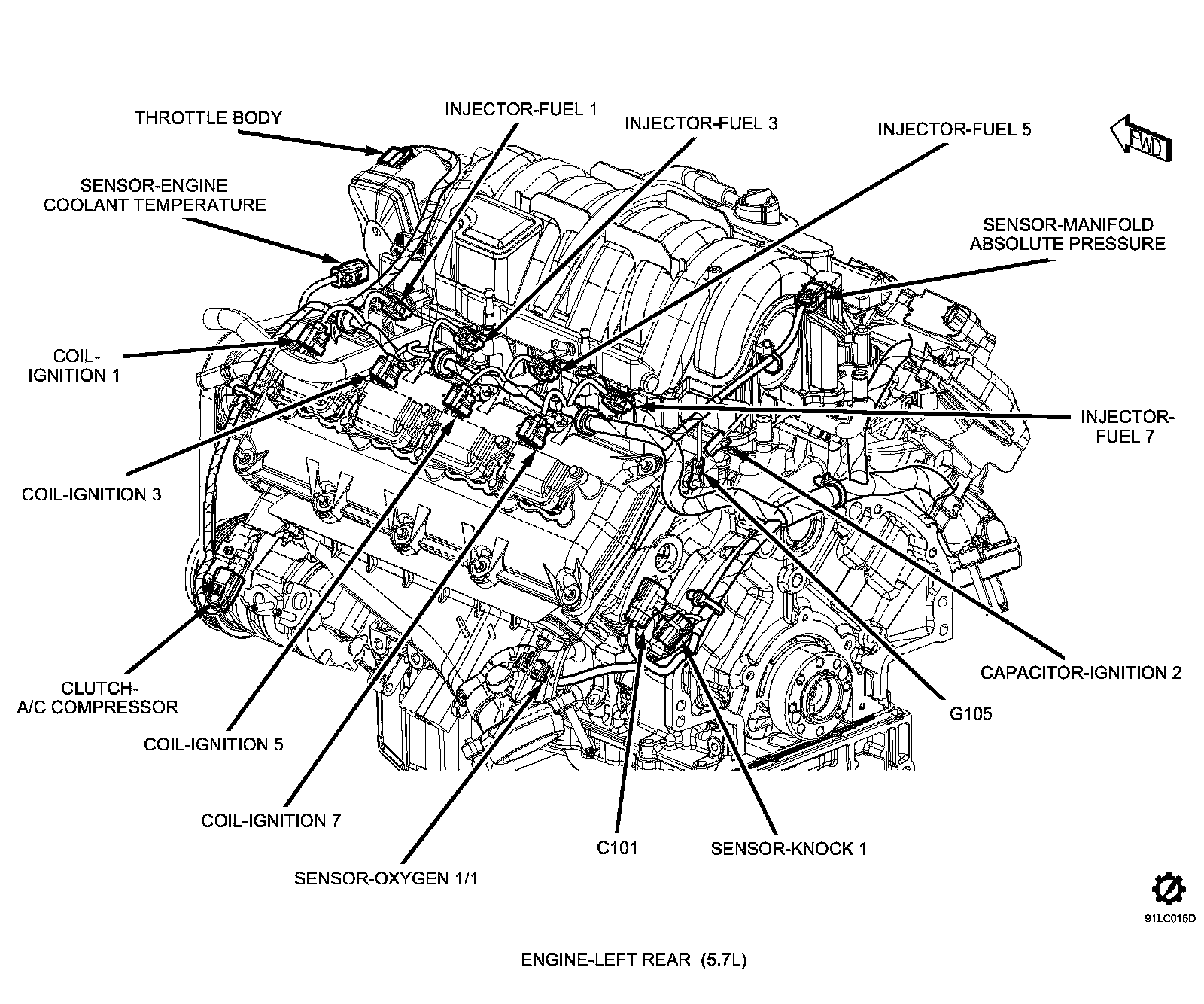 THROTTLE BODY

INJECTOR-FUEL 1

INJECTOR-FUEL 3

INJECTOR-FUEL 5

FWD

SENSOR-ENGINE COOLANT TEMPERATURE

SENSOR-MANIFOLD ABSOLUTE PRESSURE

COIL-IGNITION 1

INJECTOR-FUEL 7

COIL-IGNITION 3

CLUTCH-A/C COMPRESSOR

CAPACITOR-IGNITION 2

G105

COIL-IGNITION 5

COIL-IGNITION 7

C101

SENSOR-KNOCK 1

SENSOR-OXYGEN 1/1

91LC018D

ENGINE-LEFT REAR (5.7L)