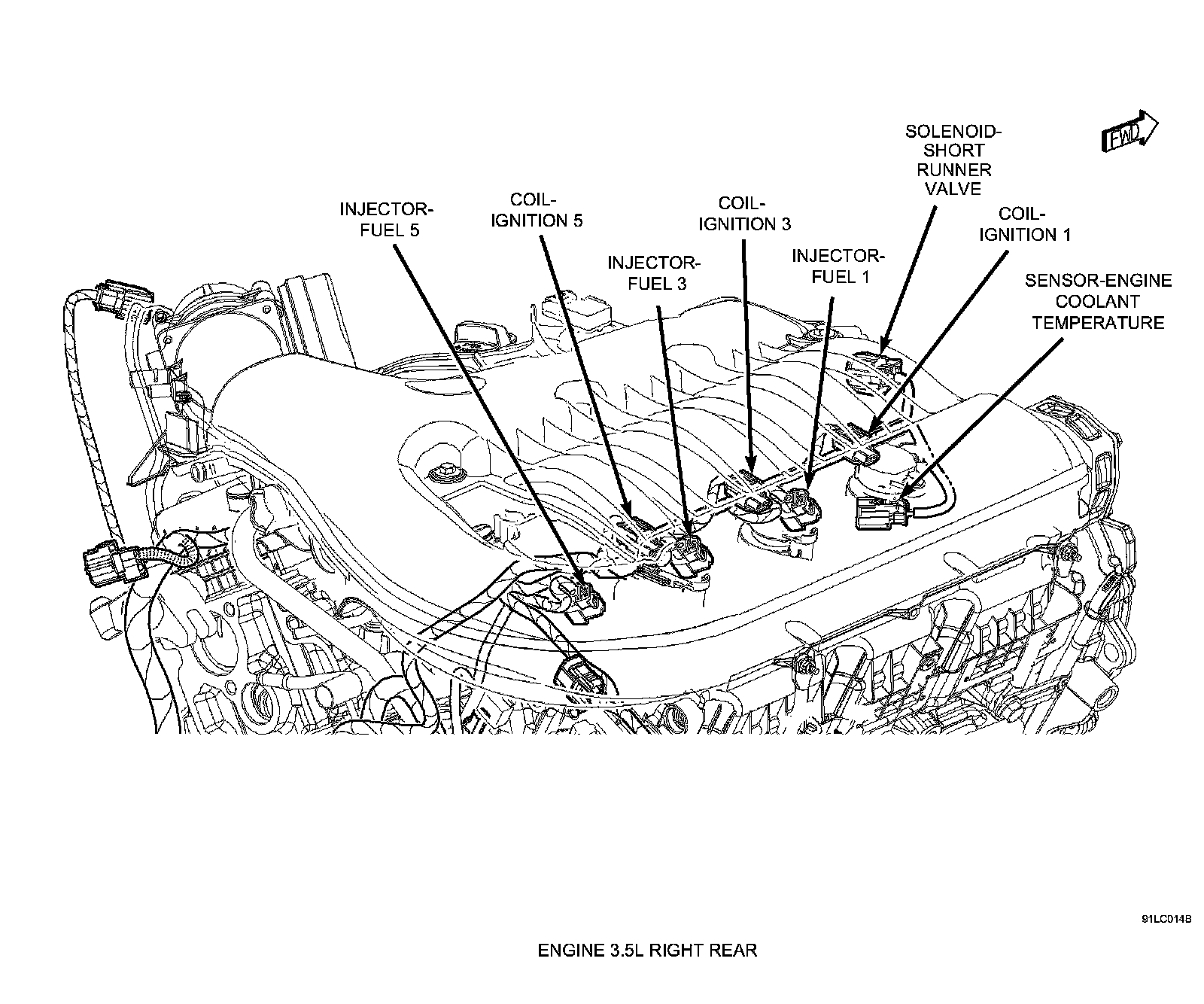 FWD

SOLENOID-SHORT RUNNER VALVE

INJECTOR-FUEL 5

COIL-IGNITION 5

COIL-IGNITION 3

COIL-IGNITION 1

INJECTOR-FUEL 3

INJECTOR-FUEL 1

SENSOR-ENGINE COOLANT TEMPERATURE

91LC014B

ENGINE 3.5L RIGHT REAR