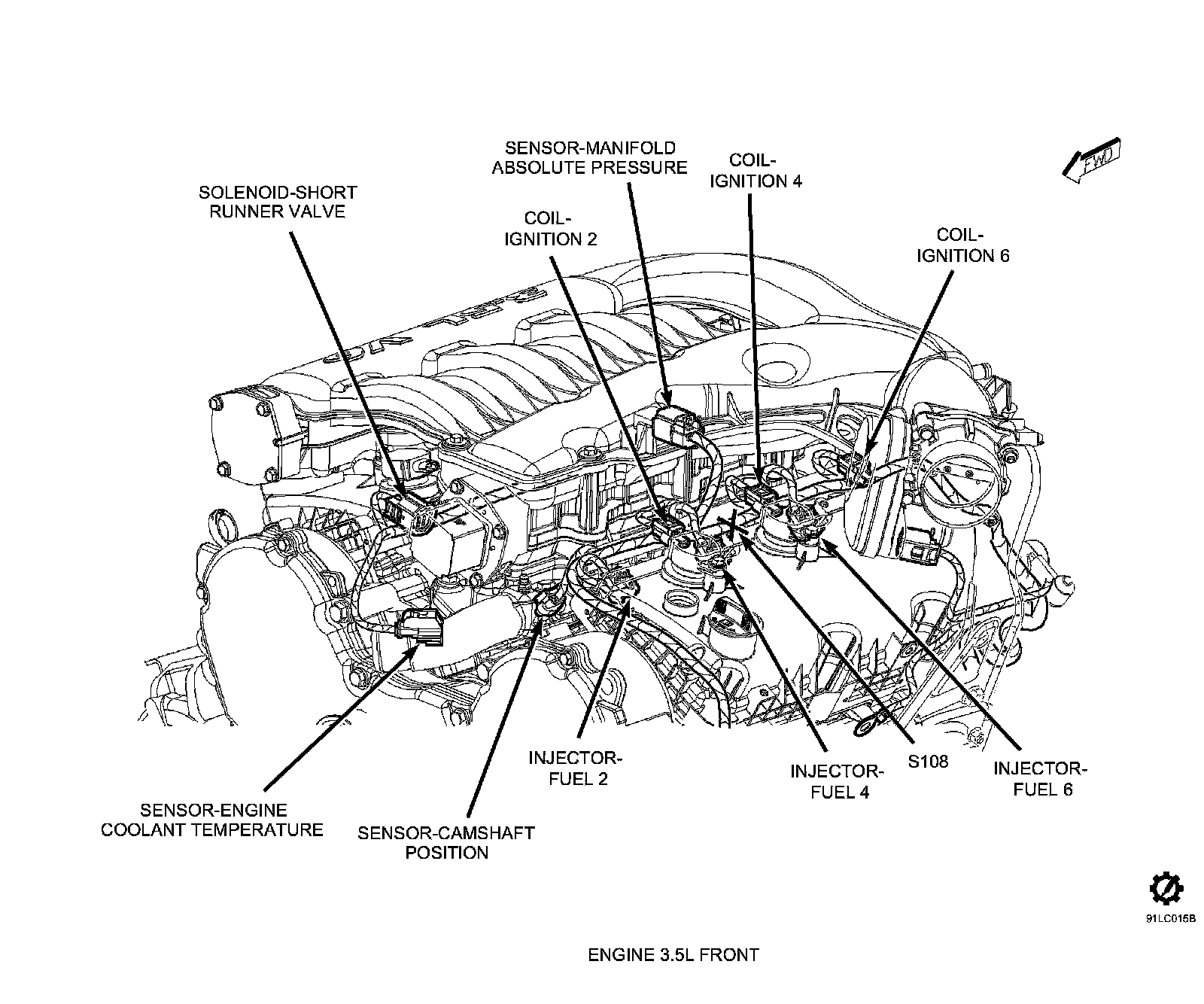 SENSOR-MANIFOLD ABSOLUTE PRESSURE

COIL-IGNITION 4

FWD

SOLENOID-SHORT RUNNER VALVE

COIL-IGNITION 2

COIL-IGNITION 6

INJECTOR-FUEL 2

INJECTOR-FUEL 4

S108

INJECTOR-FUEL 6

SENSOR-ENGINE COOLANT TEMPERATURE

SENSOR-CAMSHAFT POSITION

91LC015B

ENGINE 3.5L FRONT