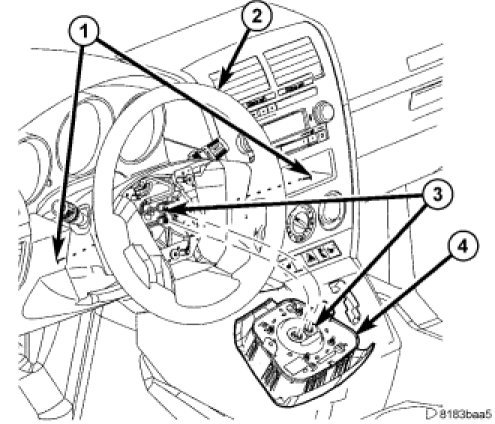 1
2
3
4
8183baa5