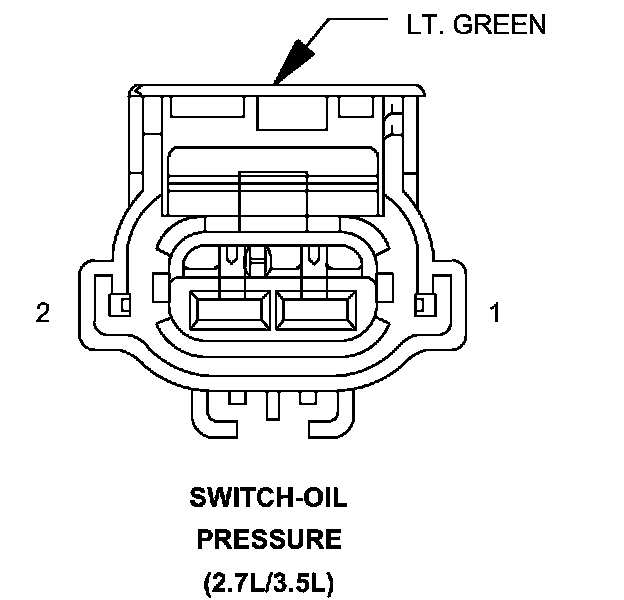 LT. GREEN

2

1

SWITCH-OIL
PRESSURE
(2.7L/3.5L)