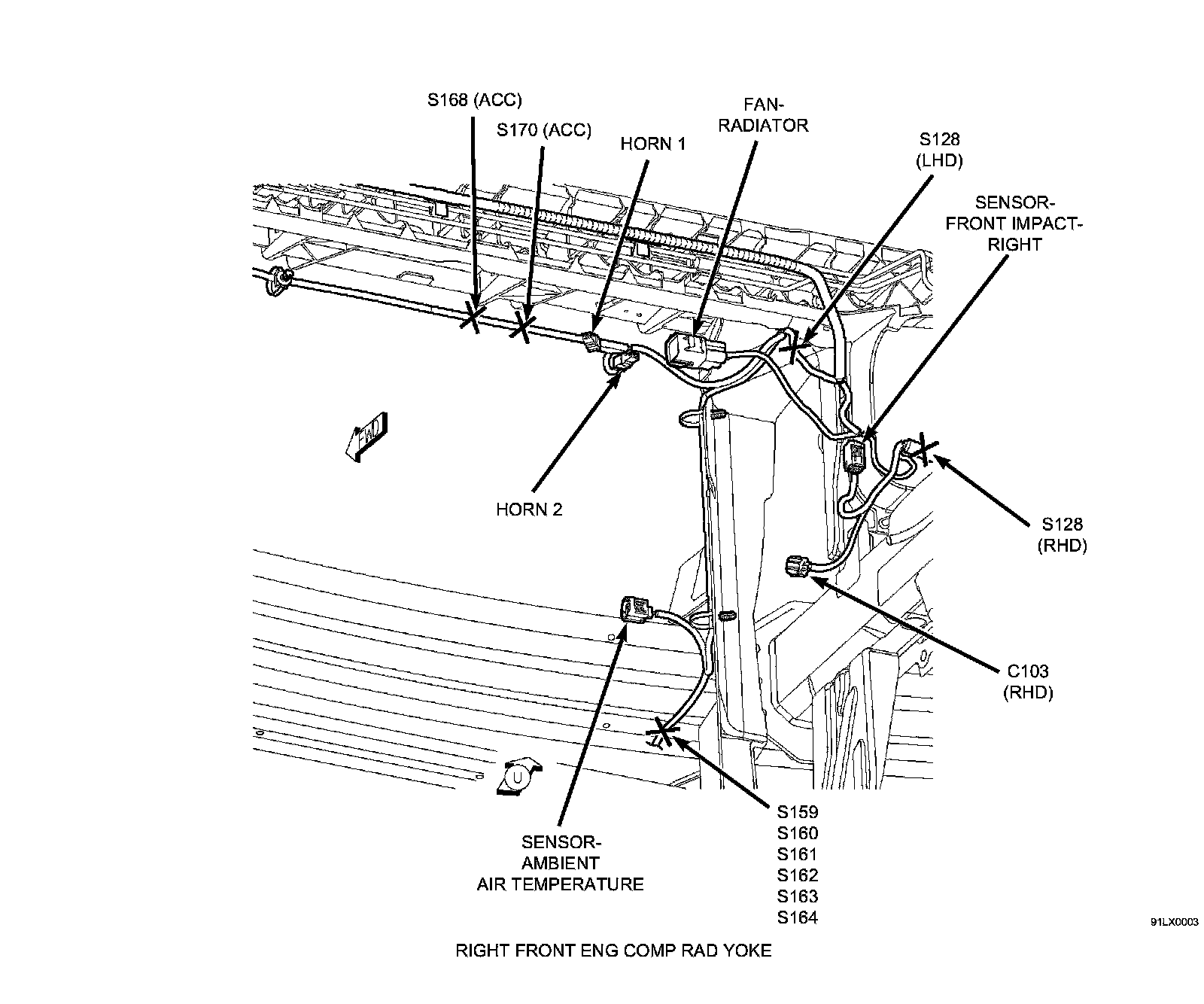 S168 (ACC)

S170 (ACC)

HORN 1

FAN-RADIATOR

S128 (LHD)

SENSOR-FRONT IMPACT-RIGHT

FWD

HORN 2

S128 (RHD)

C103 (RHD)

U

SENSOR-AMBIENT AIR TEMPERATURE

S159
S160
S161
S162
S163
S164

91LX0003

RIGHT FRONT ENG COMP RAD YOKE