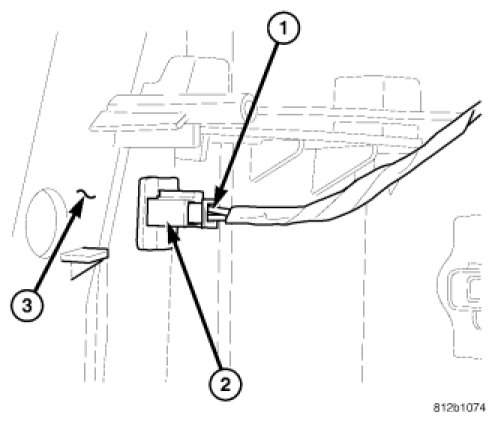 1

3

2

812b1074