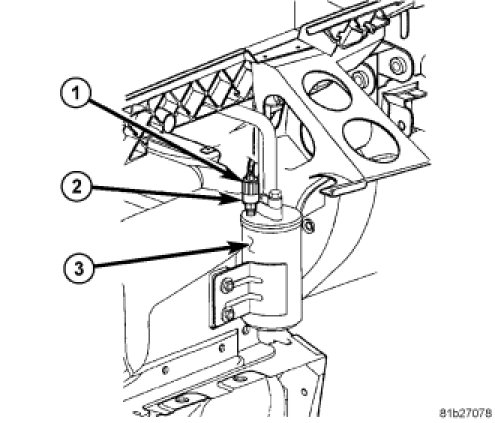 1
2
3
81b27078