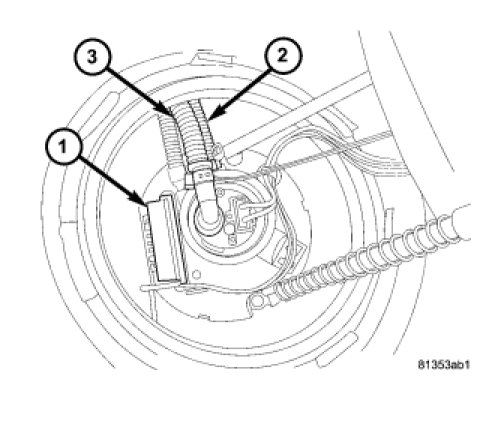 3

2

1

81353ab1