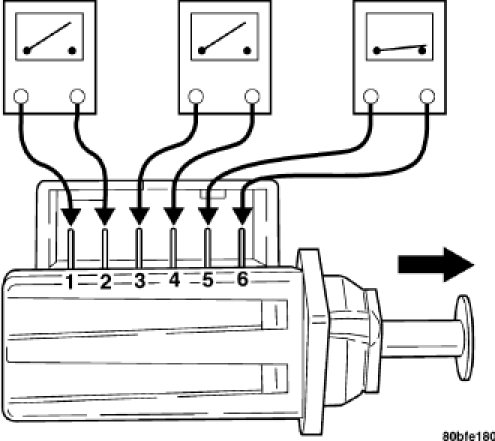 1 2 3 4 5 6

80bfe180