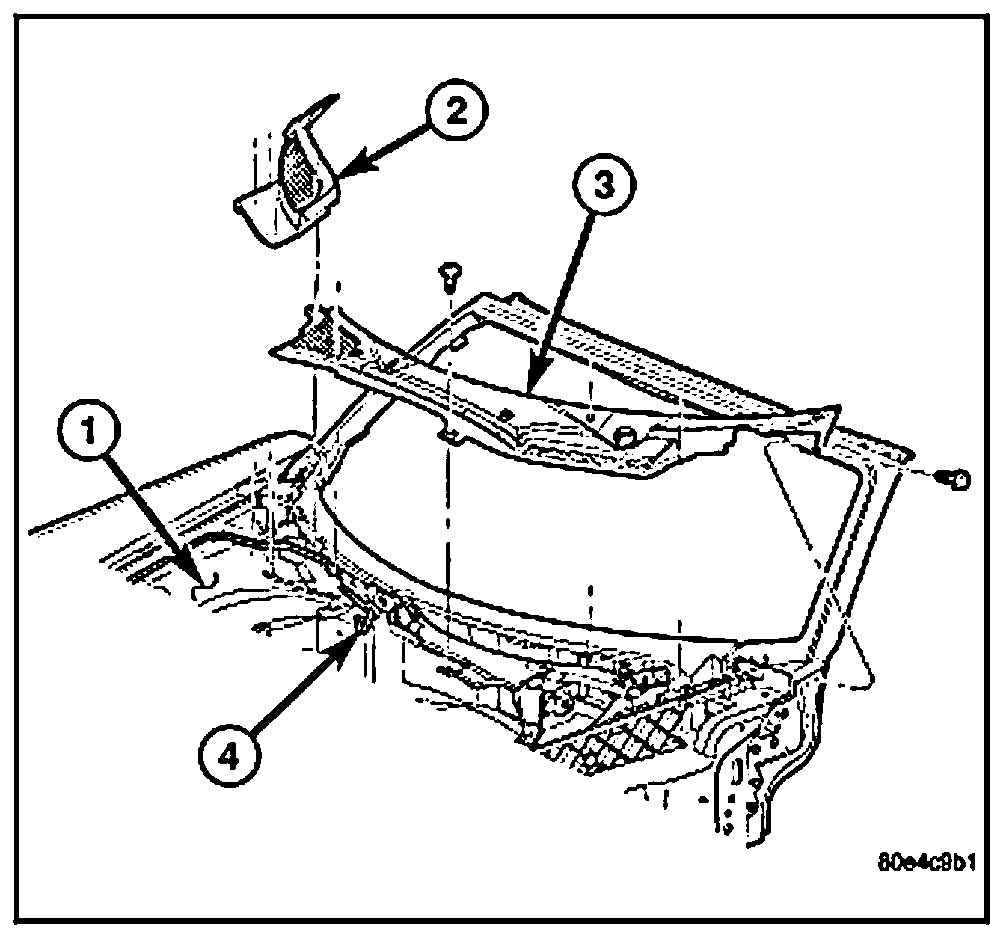 2
3
1
4
80e4c9b1