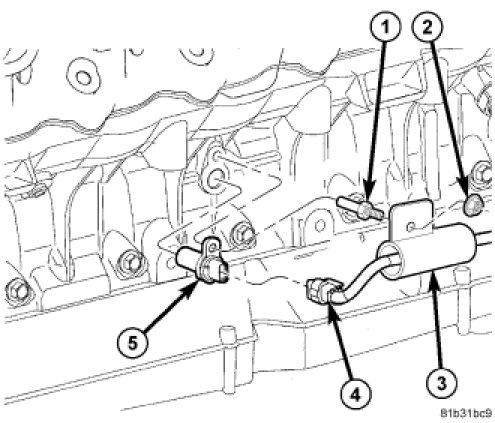 1
2
5
4
3
81b31bc9